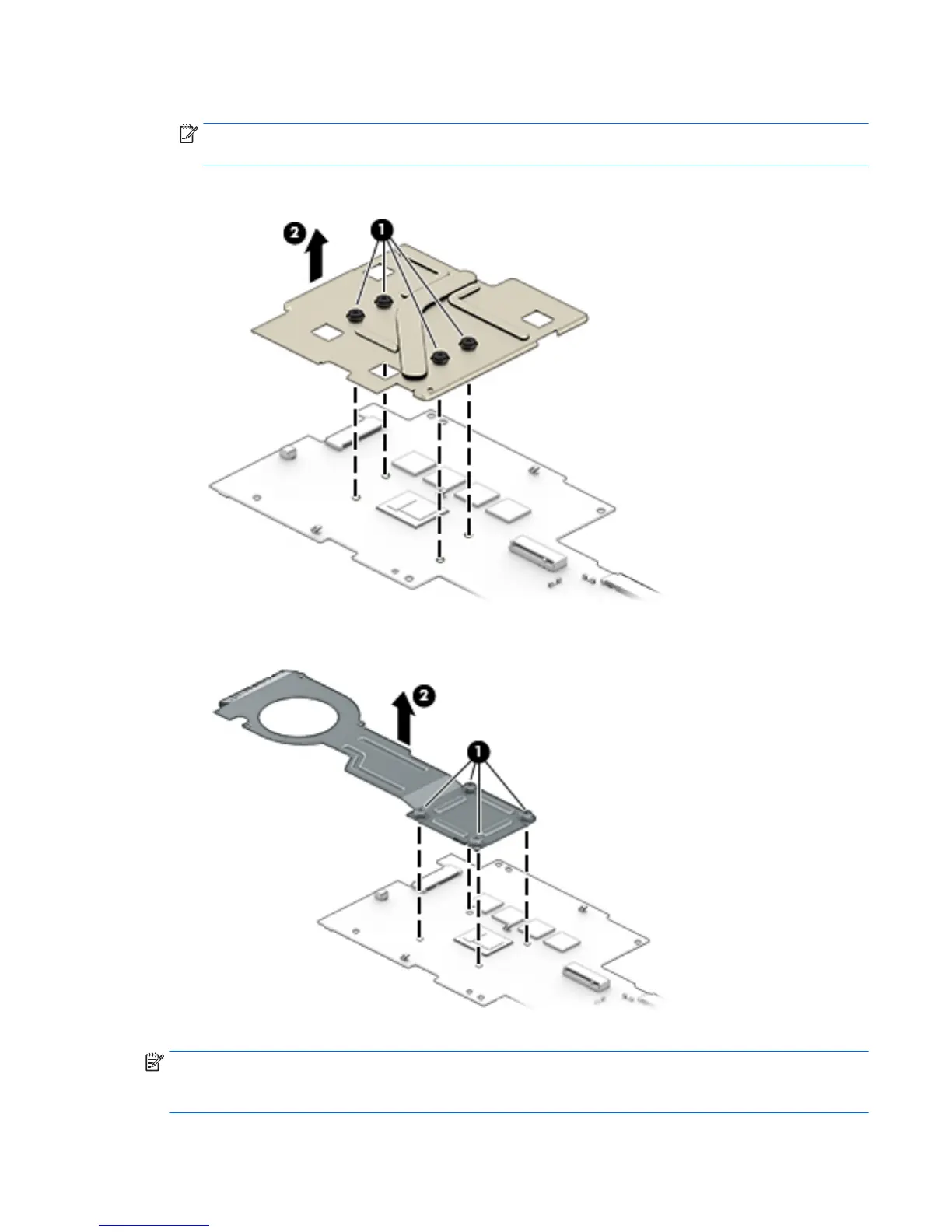 2

1

2

1