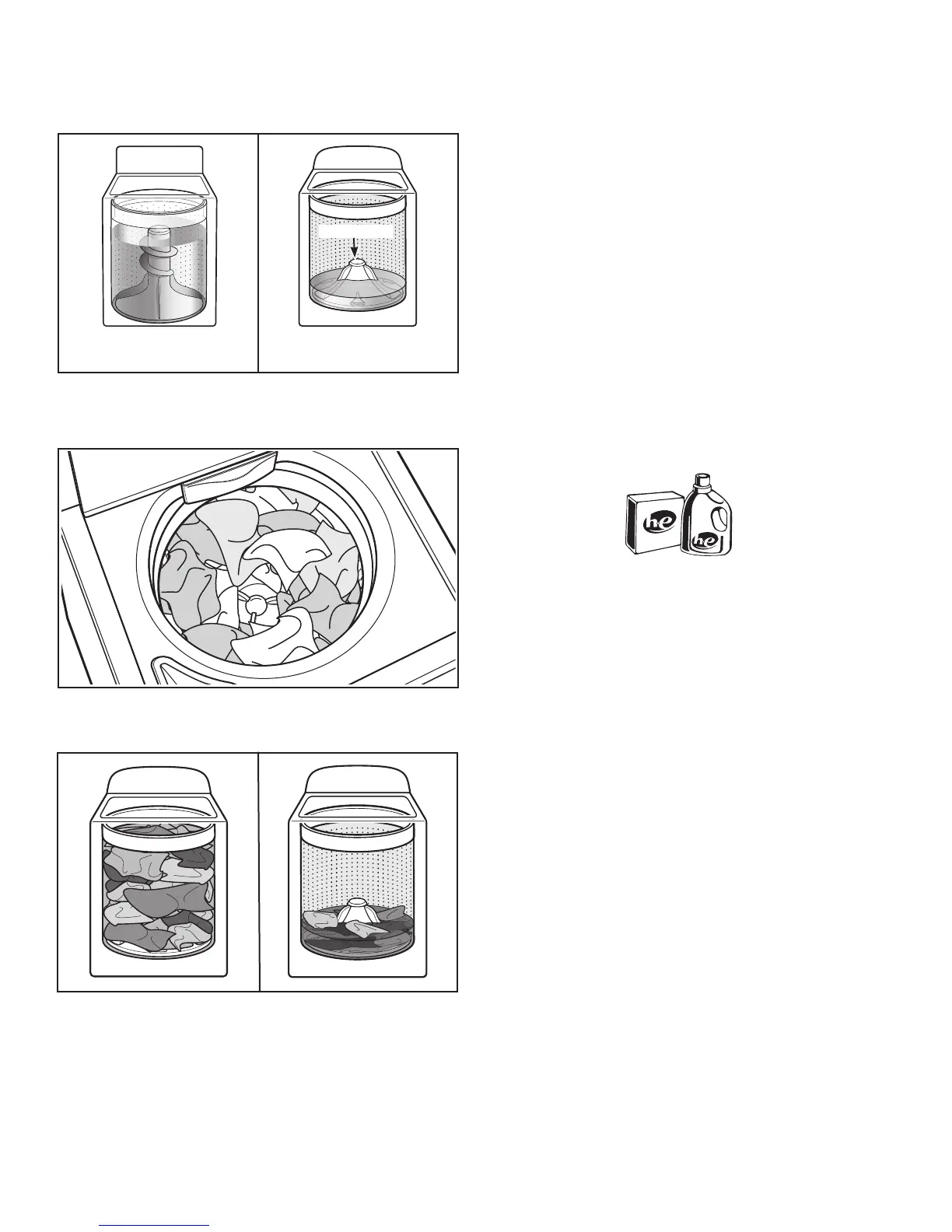 he

he