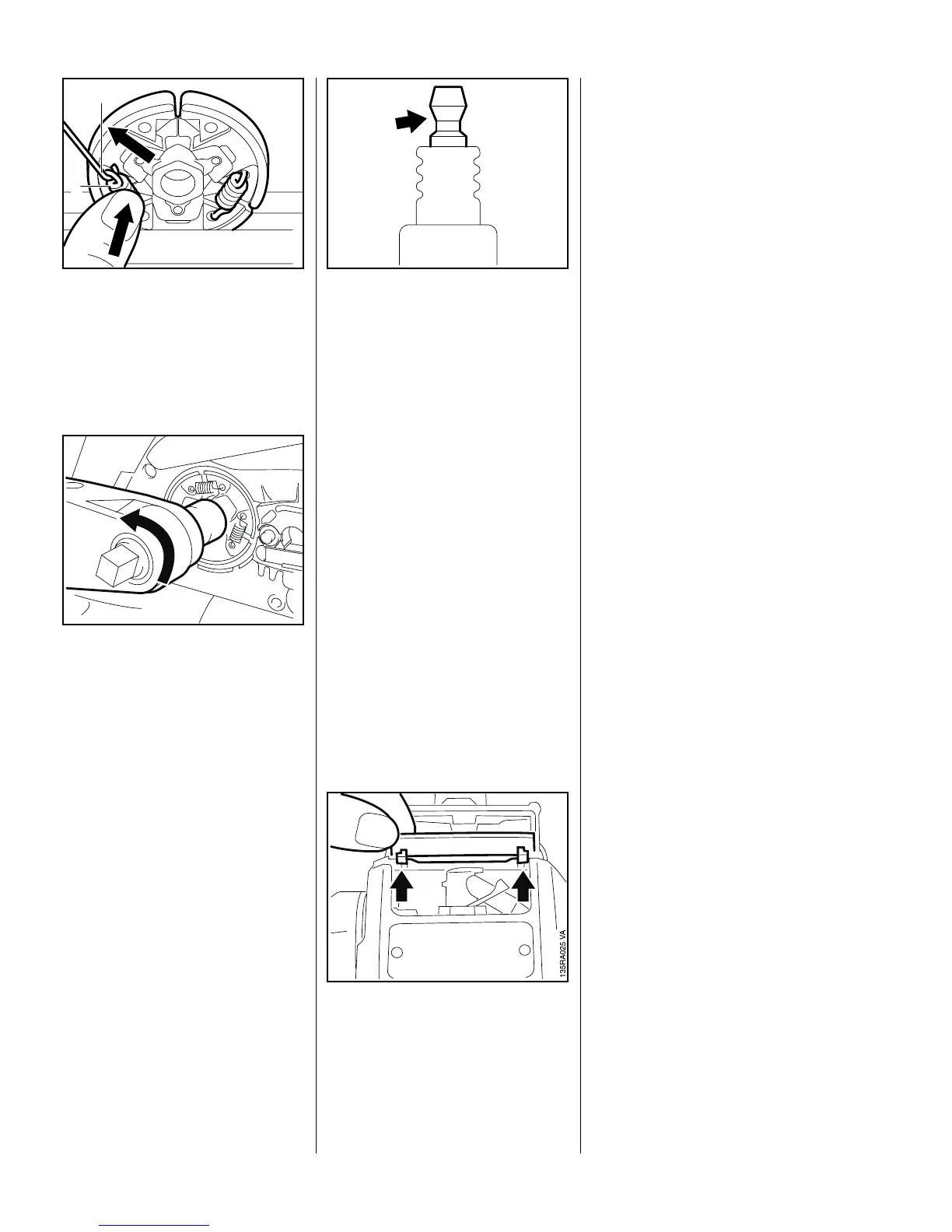 135RA025 VA