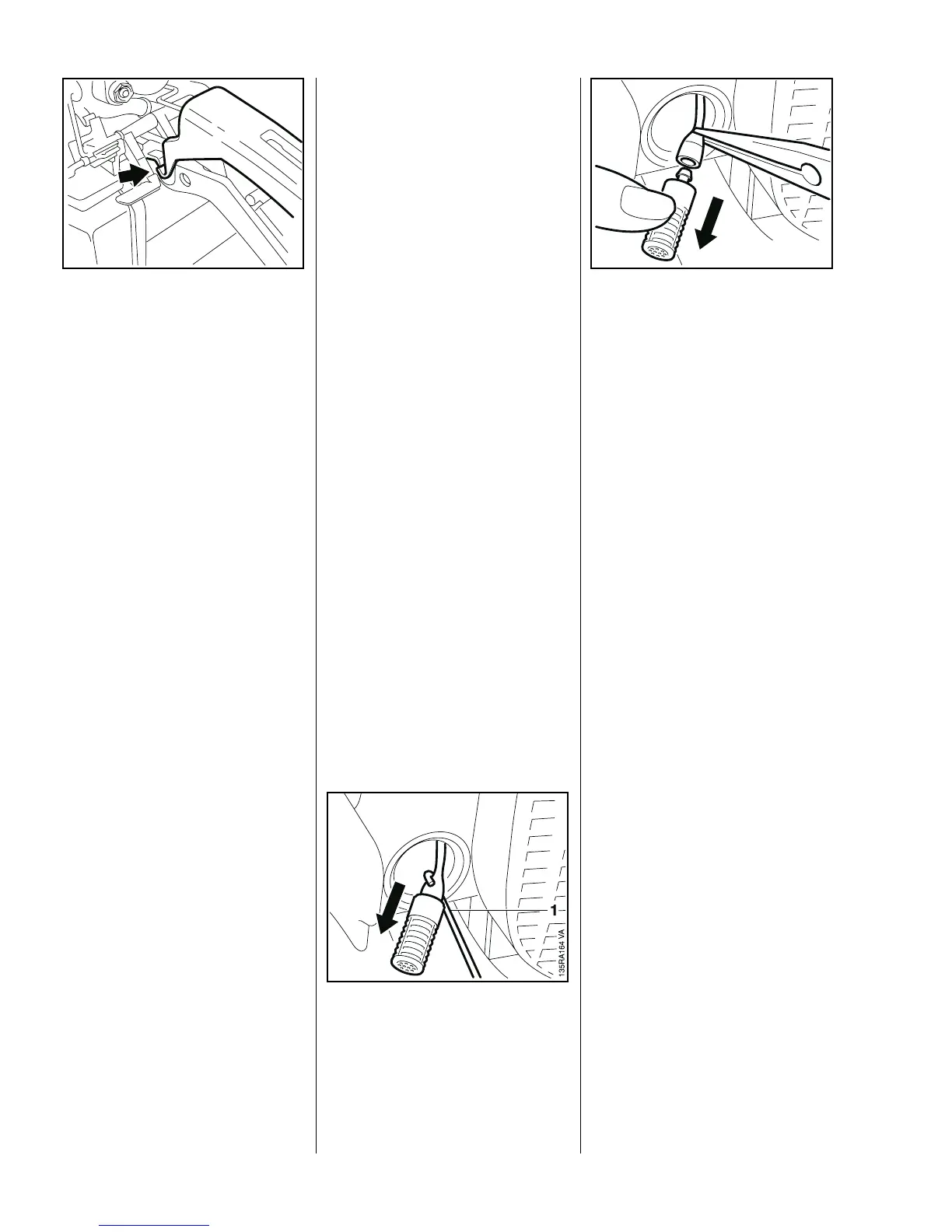 1

135RA164 VA