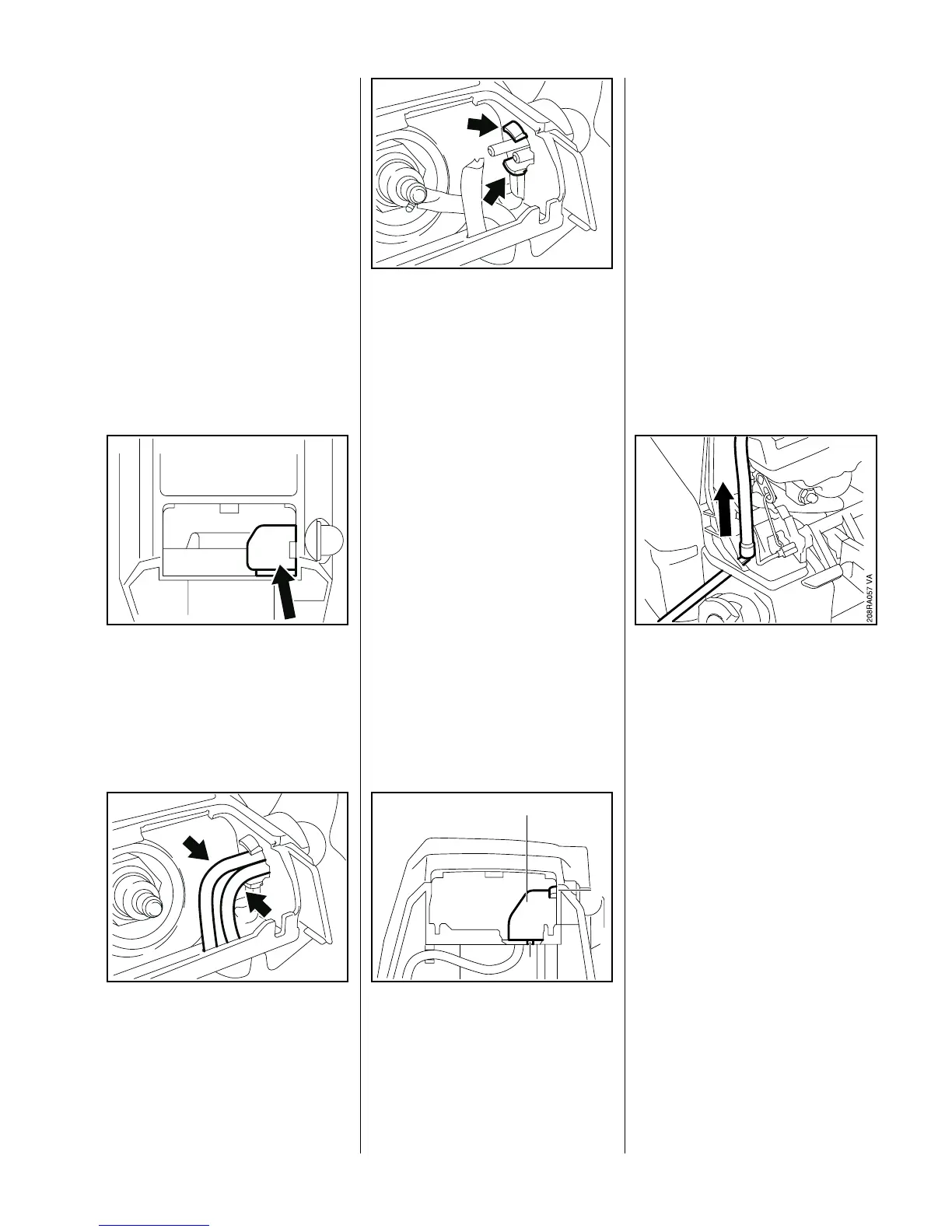 208RA057 VA