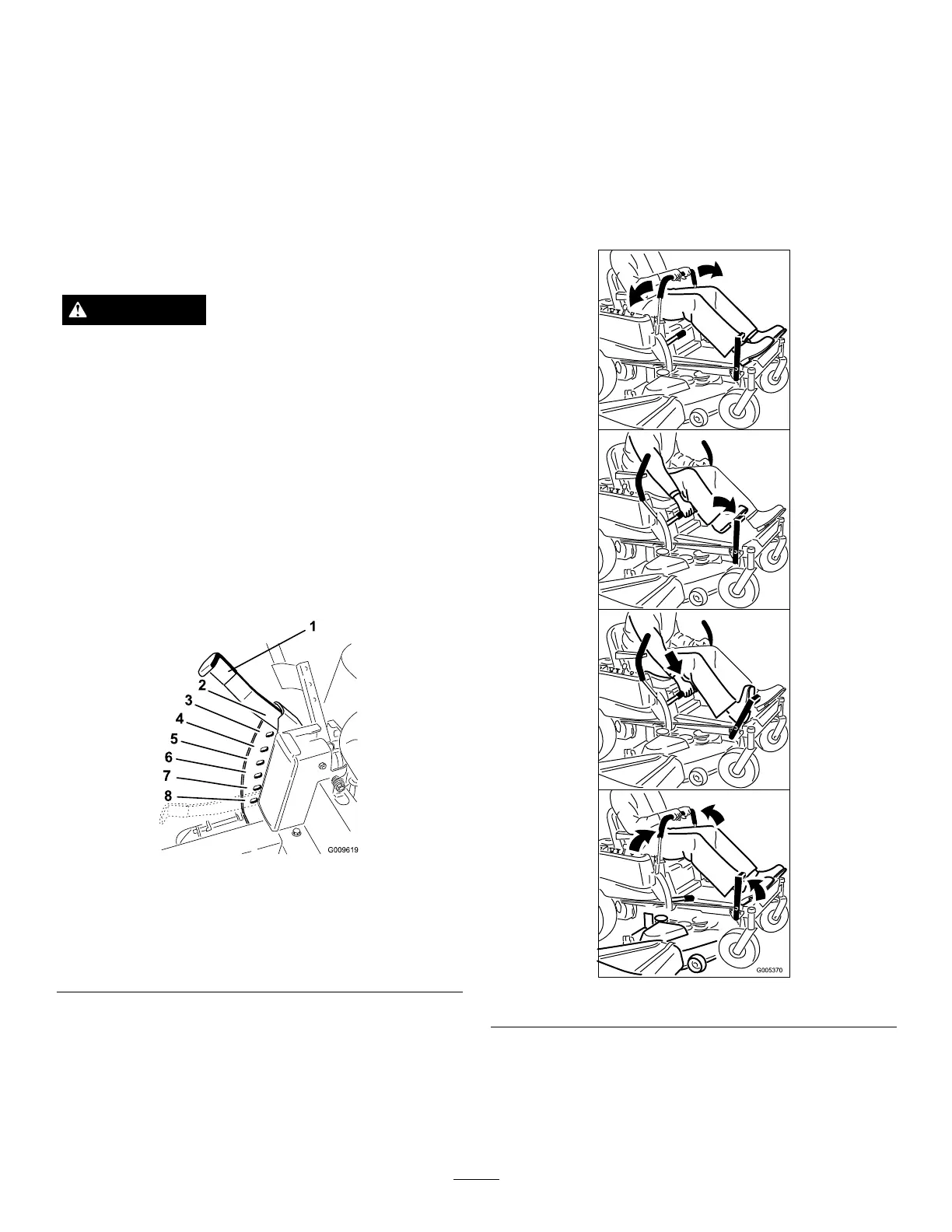 1
2
3
4
5
6
7
8
G009619

G005370