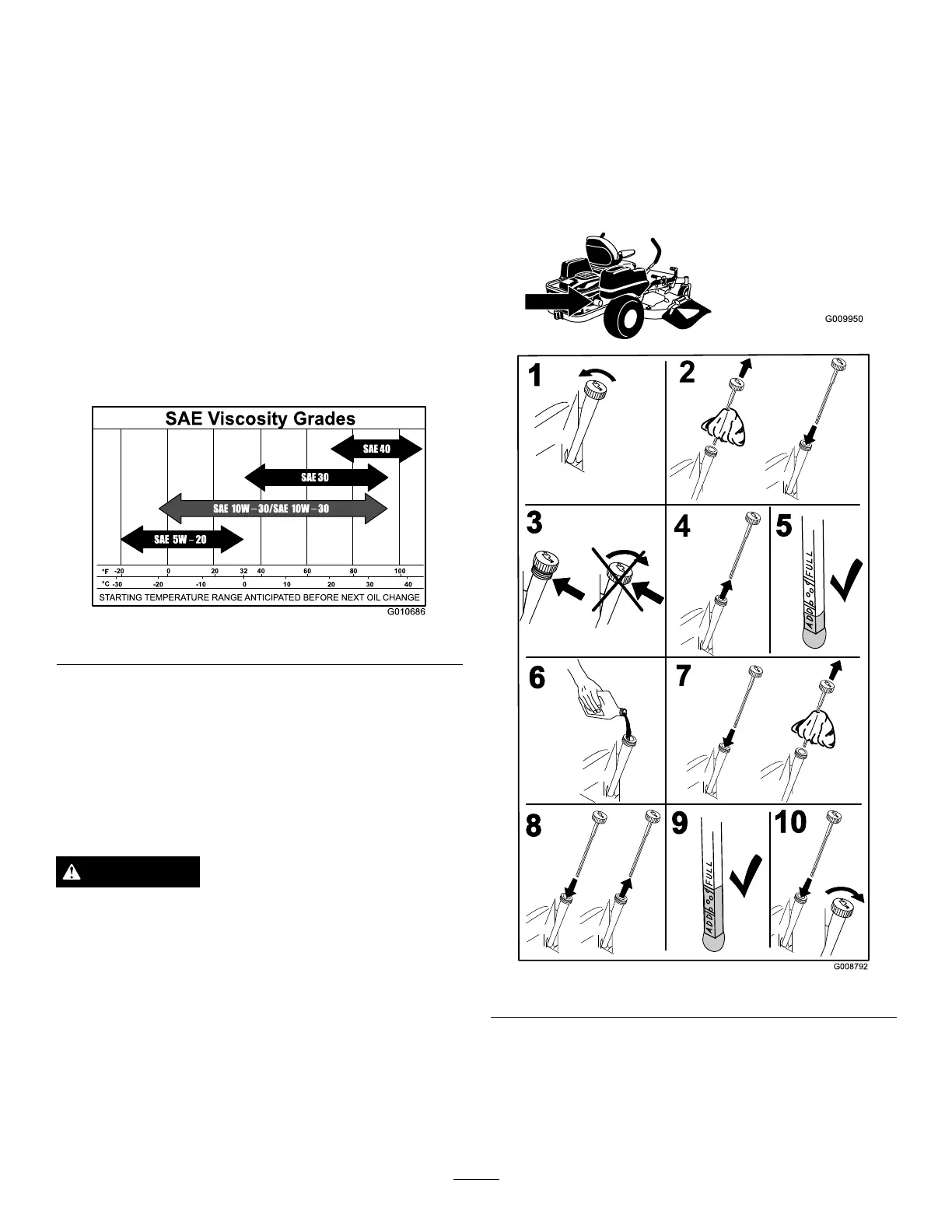 SAE Viscosity Grades

SAE 40

SAE 30

SAE 10W – 30/SAE 10W – 30

SAE 5W – 20

°F -20 0 20 32 40 60 80 100

°C -30 -20 -10 0 10 20 30 40

STARTING TEMPERATURE RANGE ANTICIPATED BEFORE NEXT OIL CHANGE

G010686

G009950

1

2

3

4

5

ADD FULL

6

7

8

9

ADD FULL

10

G008792