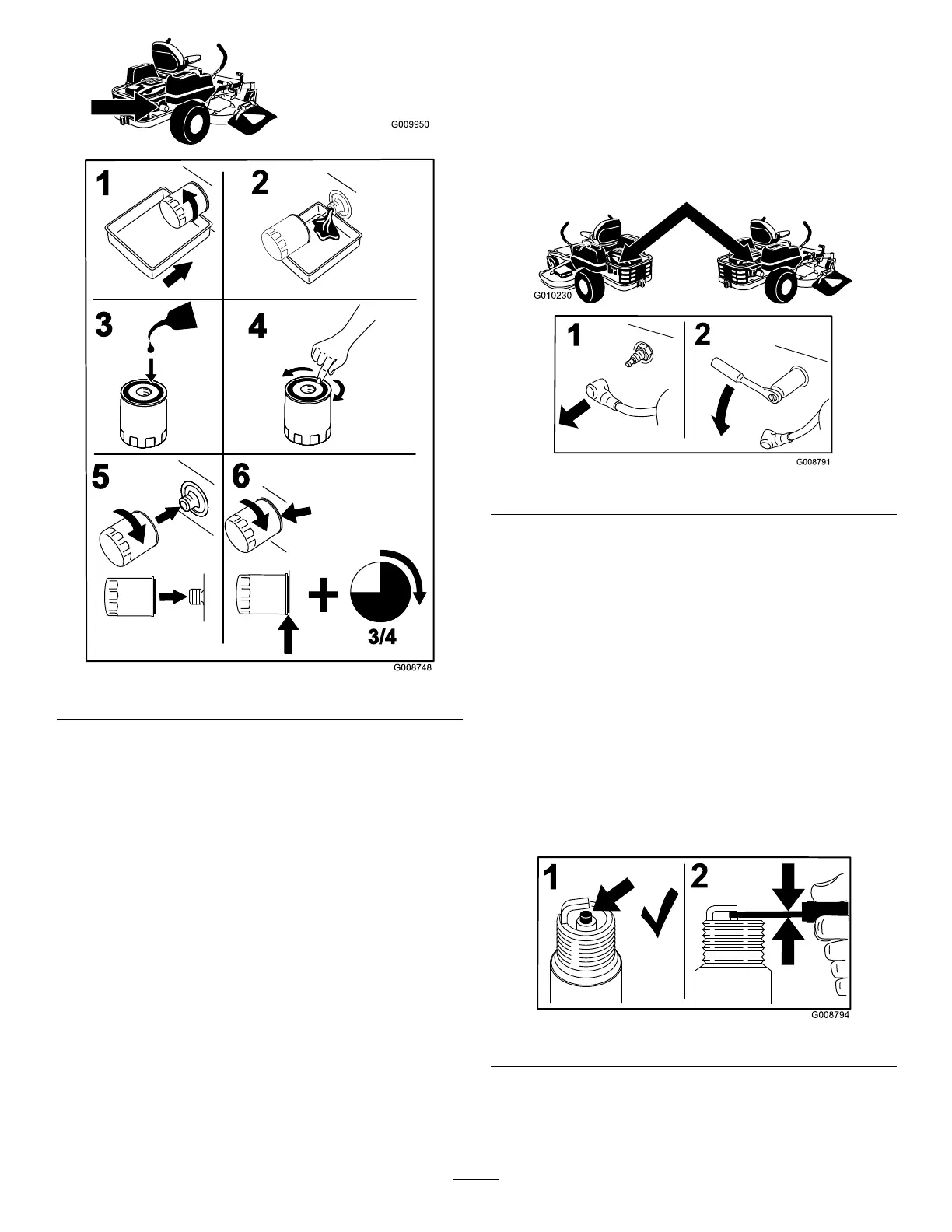 G009950

1
2
3
4
5
6
3/4
G008748

G010230
1
2
G008791

1
2
G008794