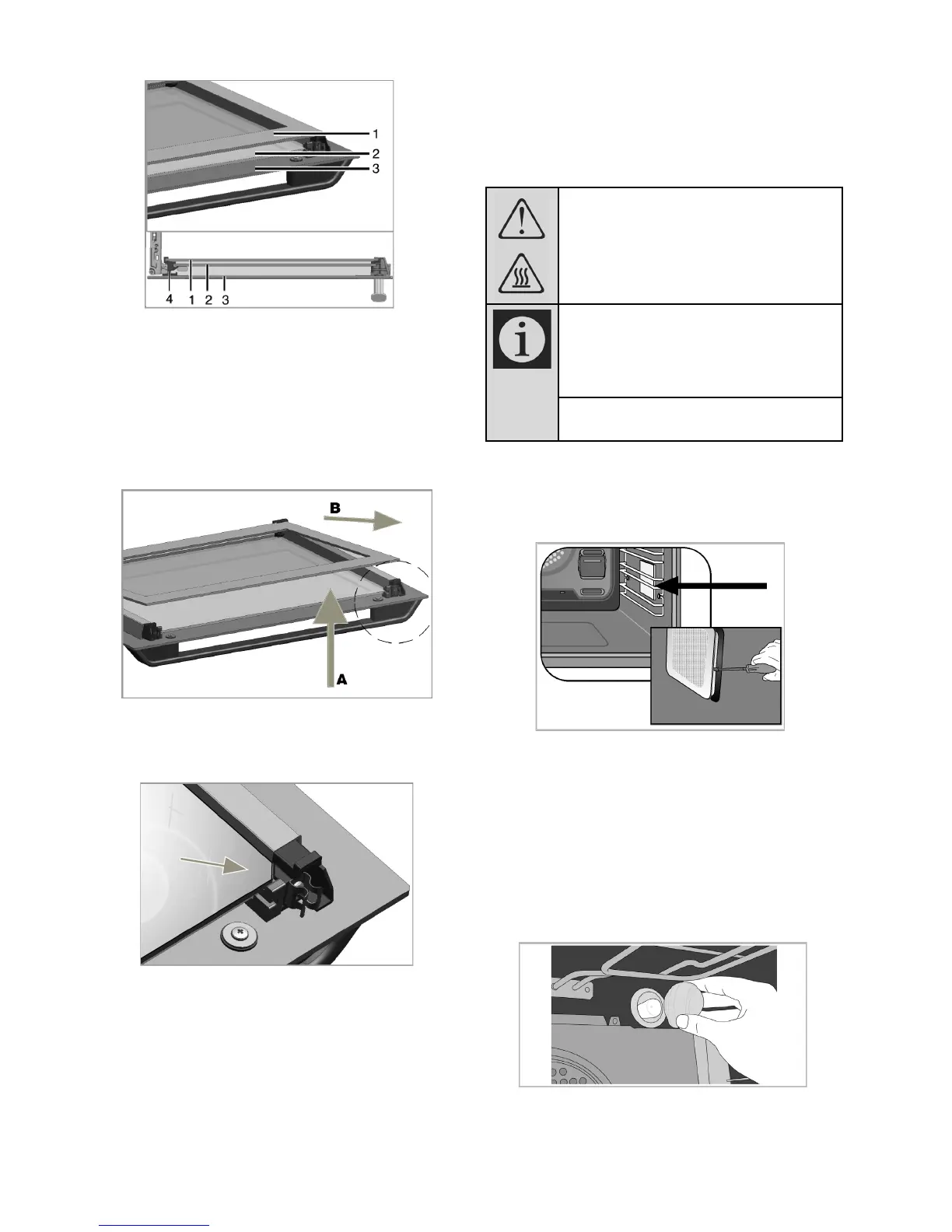 1
2
3
4 1 2 3

B
A