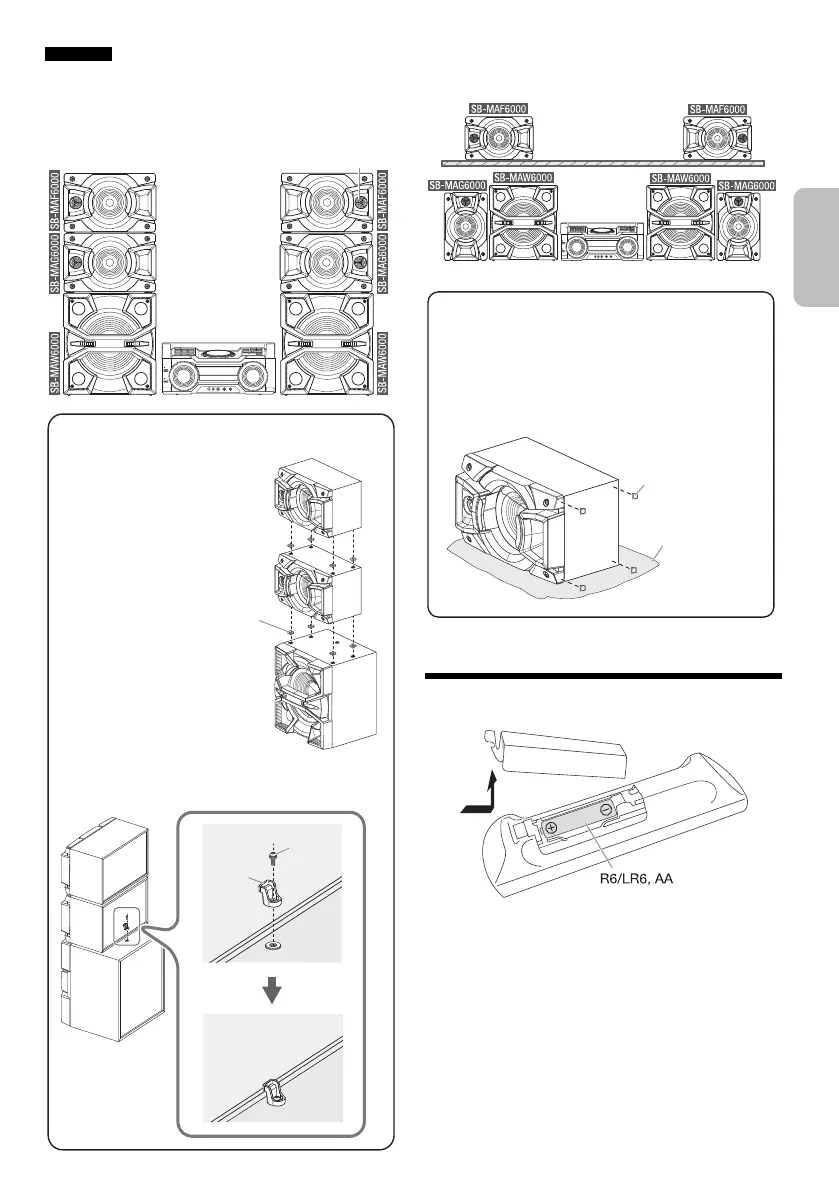 SB-MAF6000

SB-MAG6000

SB-MAW6000

SB-MAF6000

SB-MAG6000

SB-MAW6000

SB-MAF6000 SB-MAF6000

SB-MAG6000 SB-MAW6000 SB-MAW6000 SB-MAG6000

R6/LR6, AA