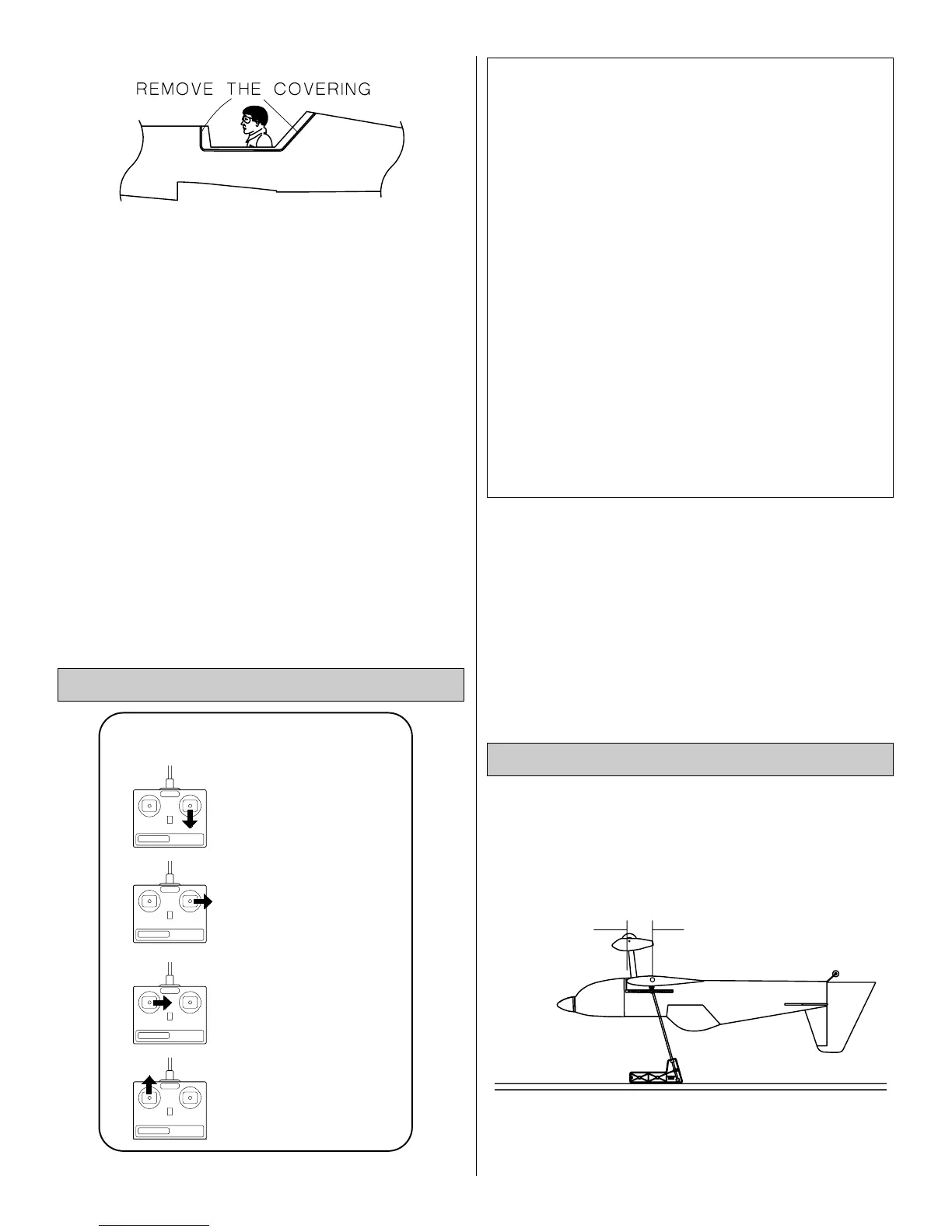 REMOVE THE COVERING