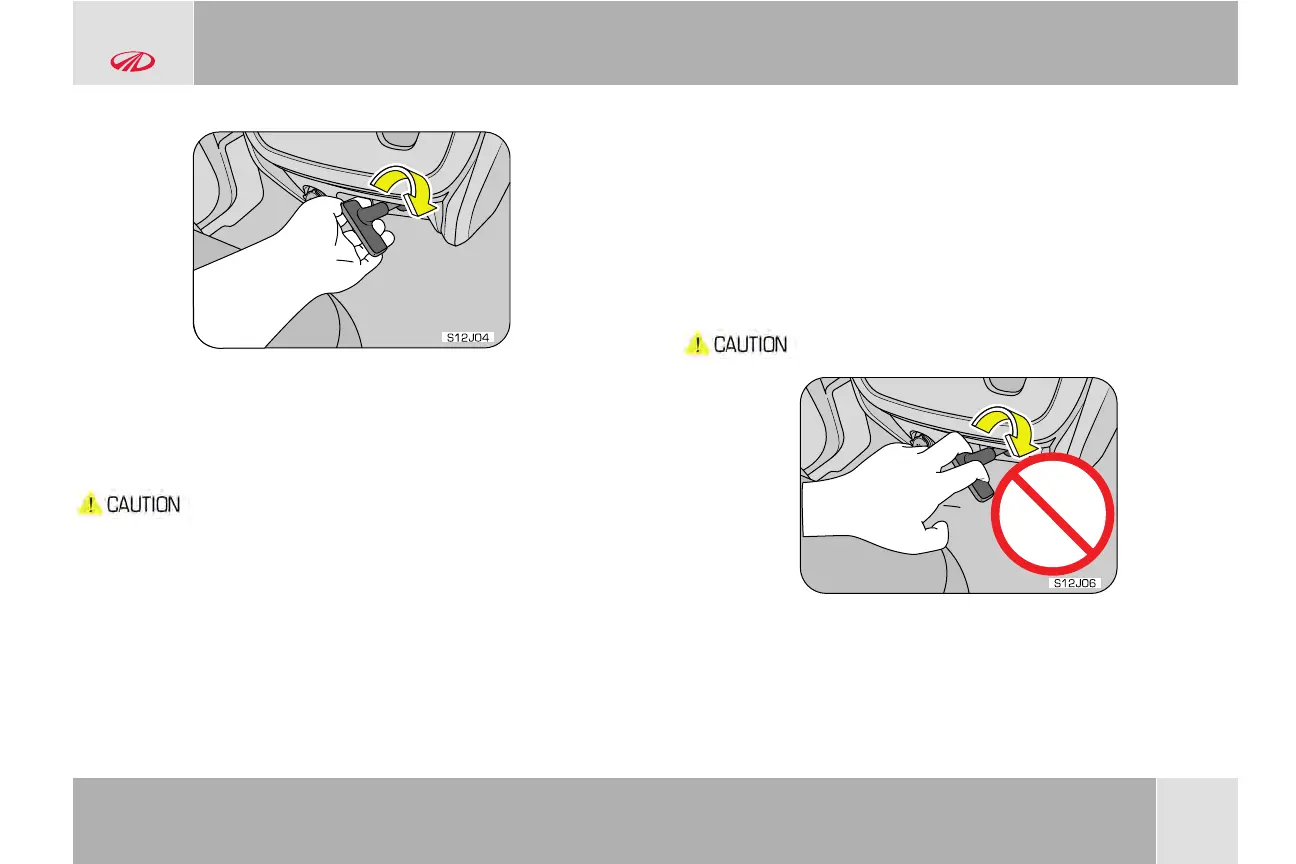 S12J04

CAUTION

CAUTION

S12J06