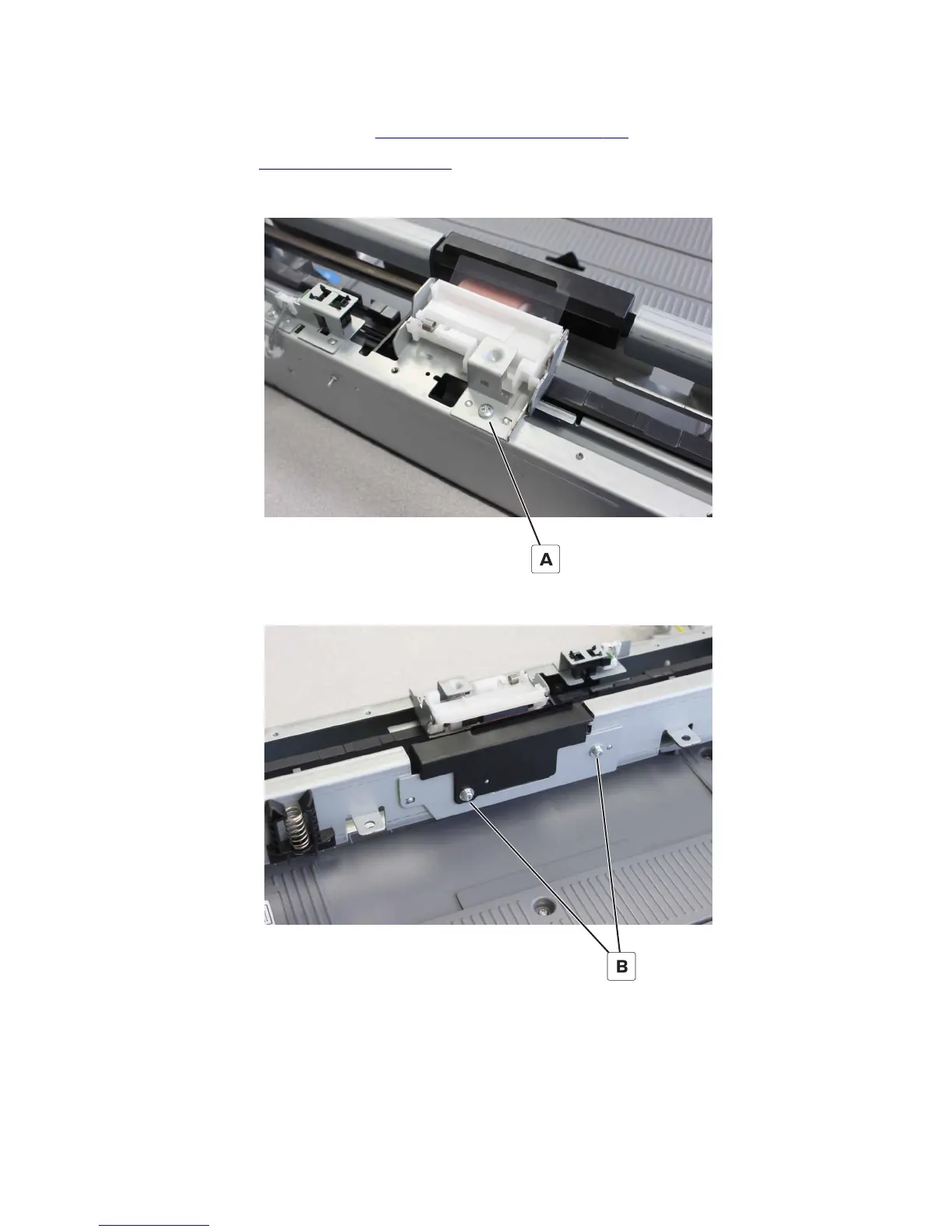 A

B