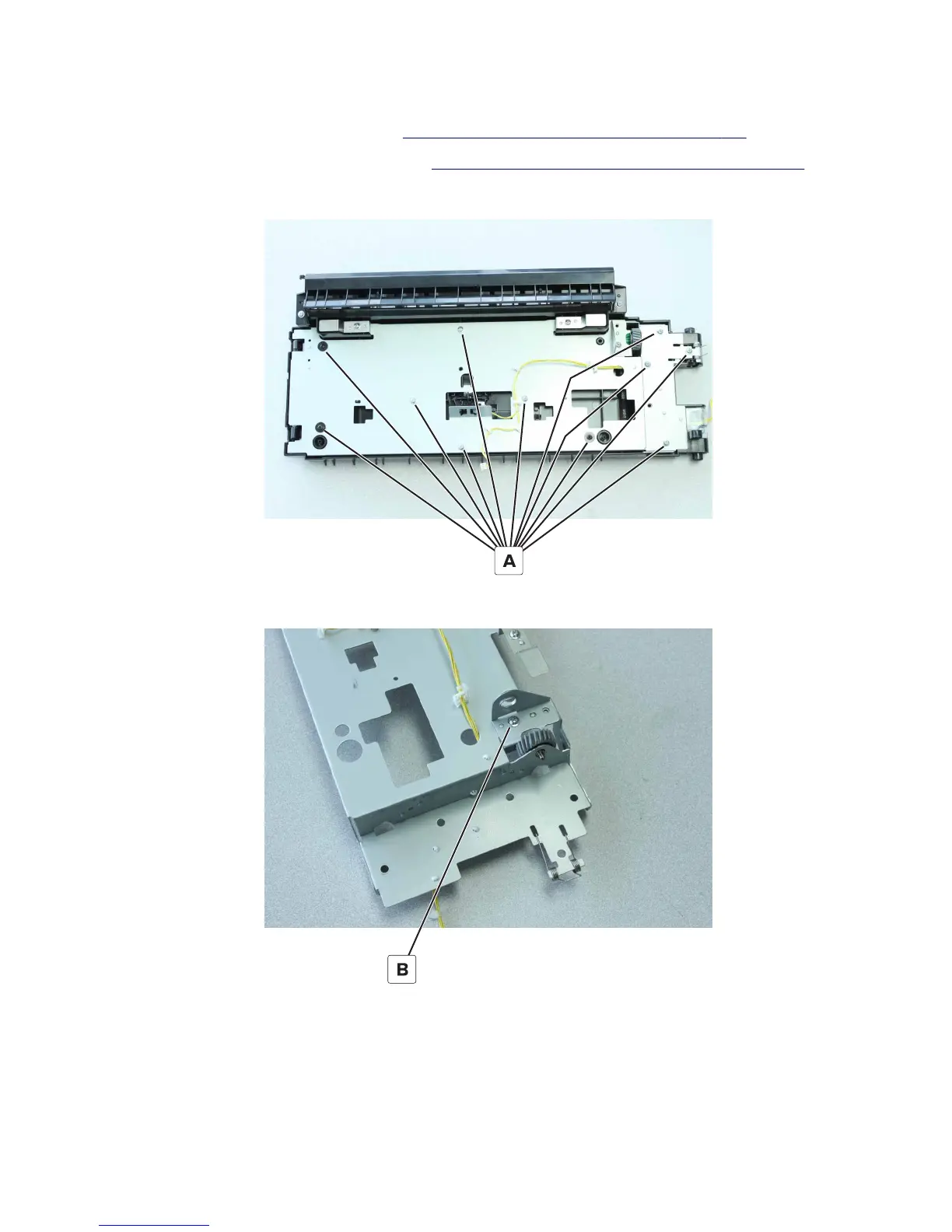 A

B