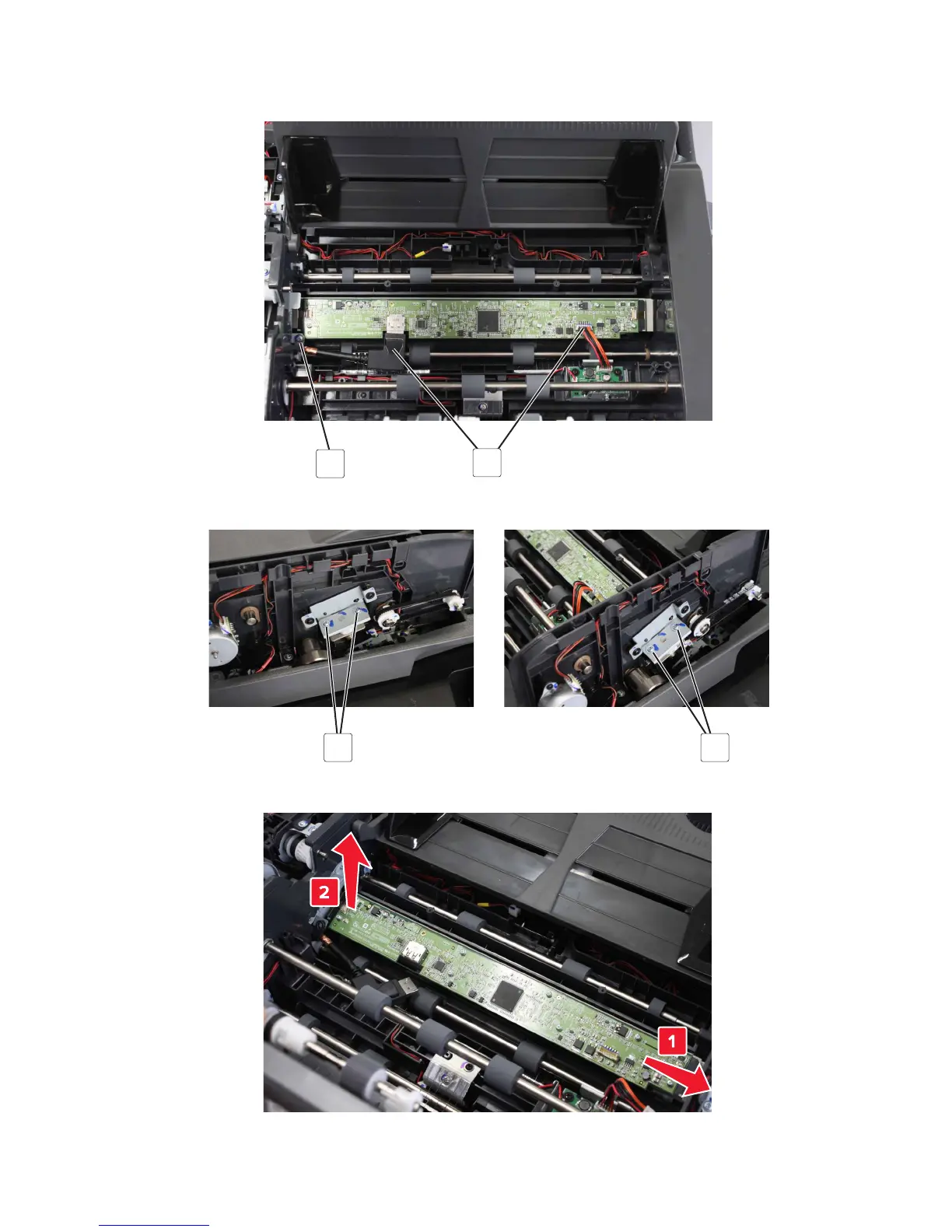 2

1