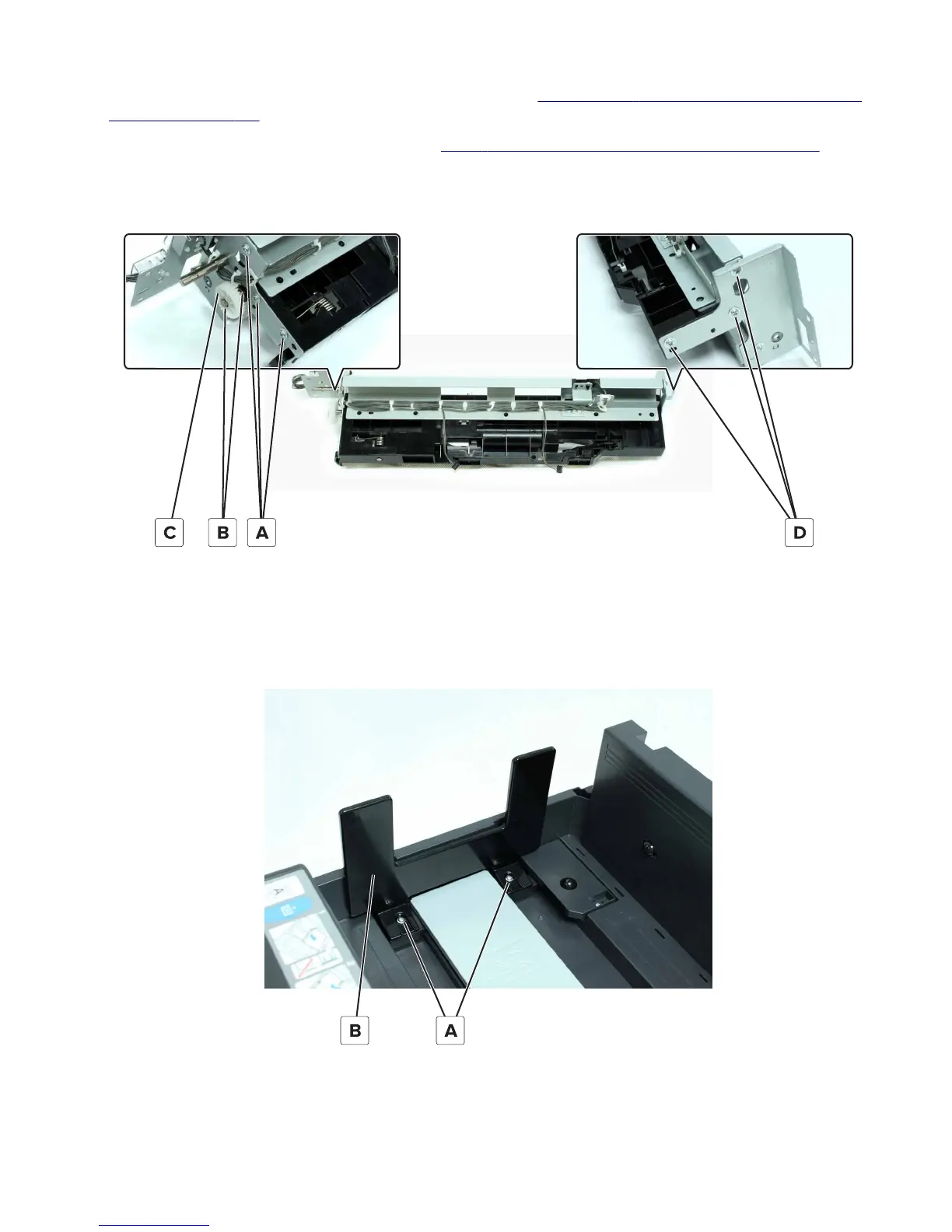 C B A D

B A