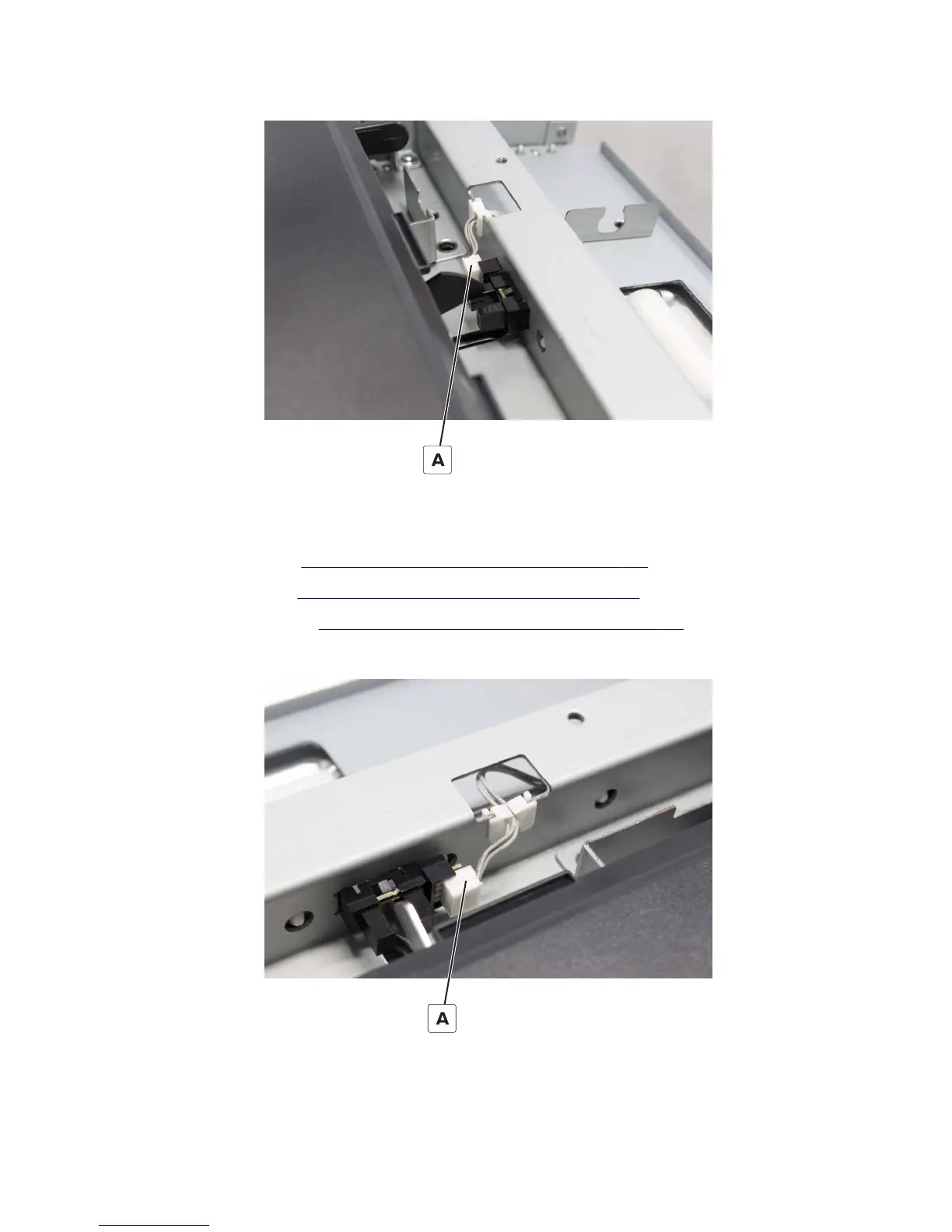 A

A