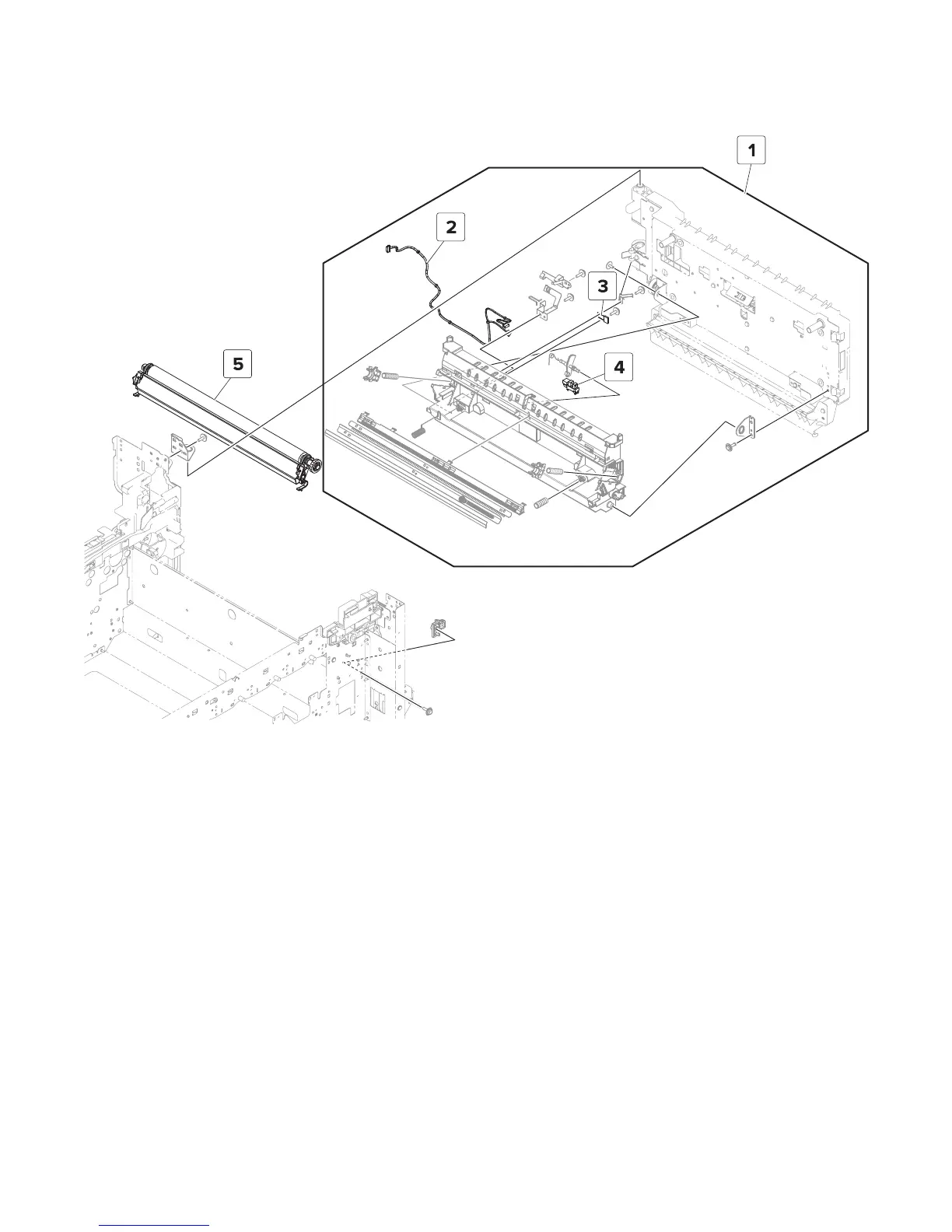 1
2
3
4
5