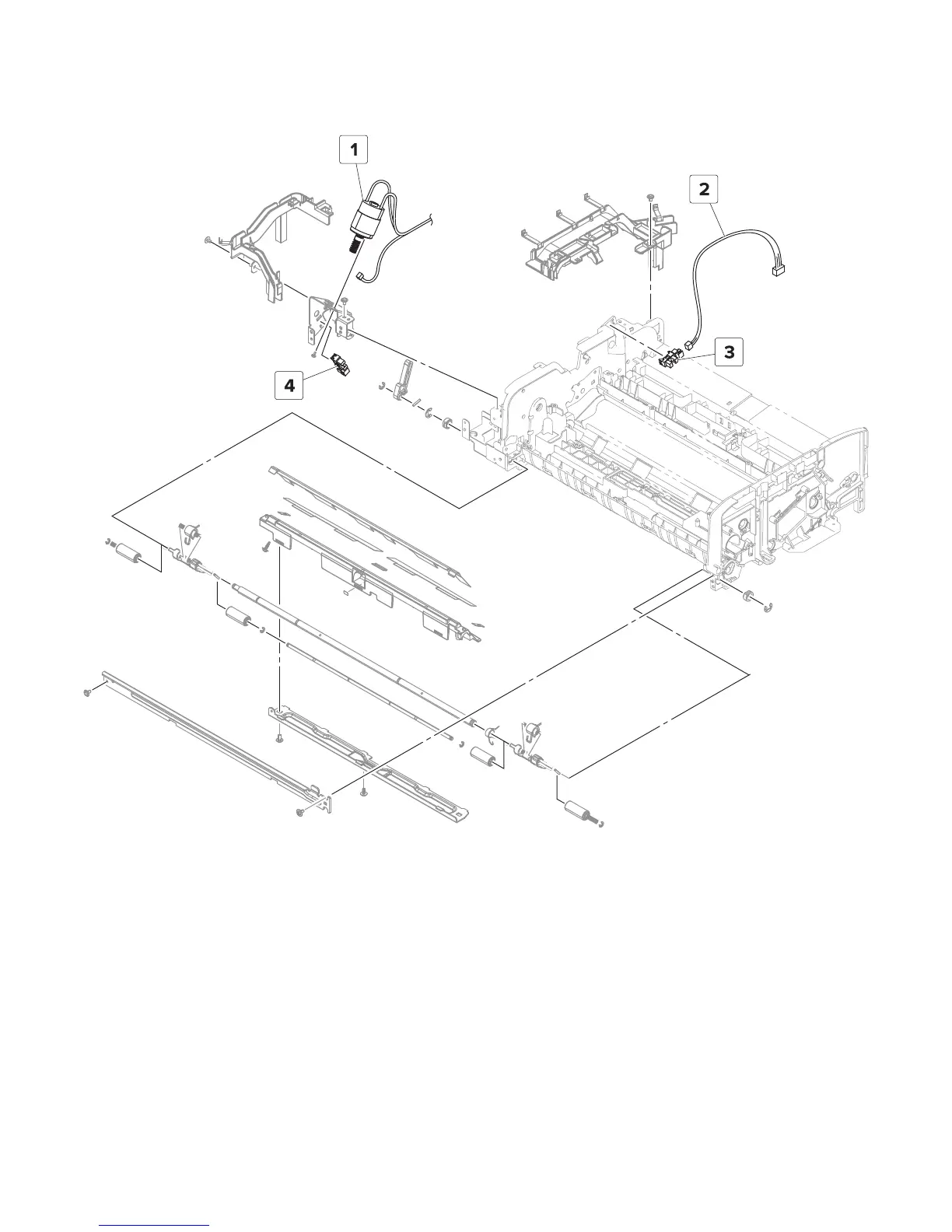 1

2

3

4