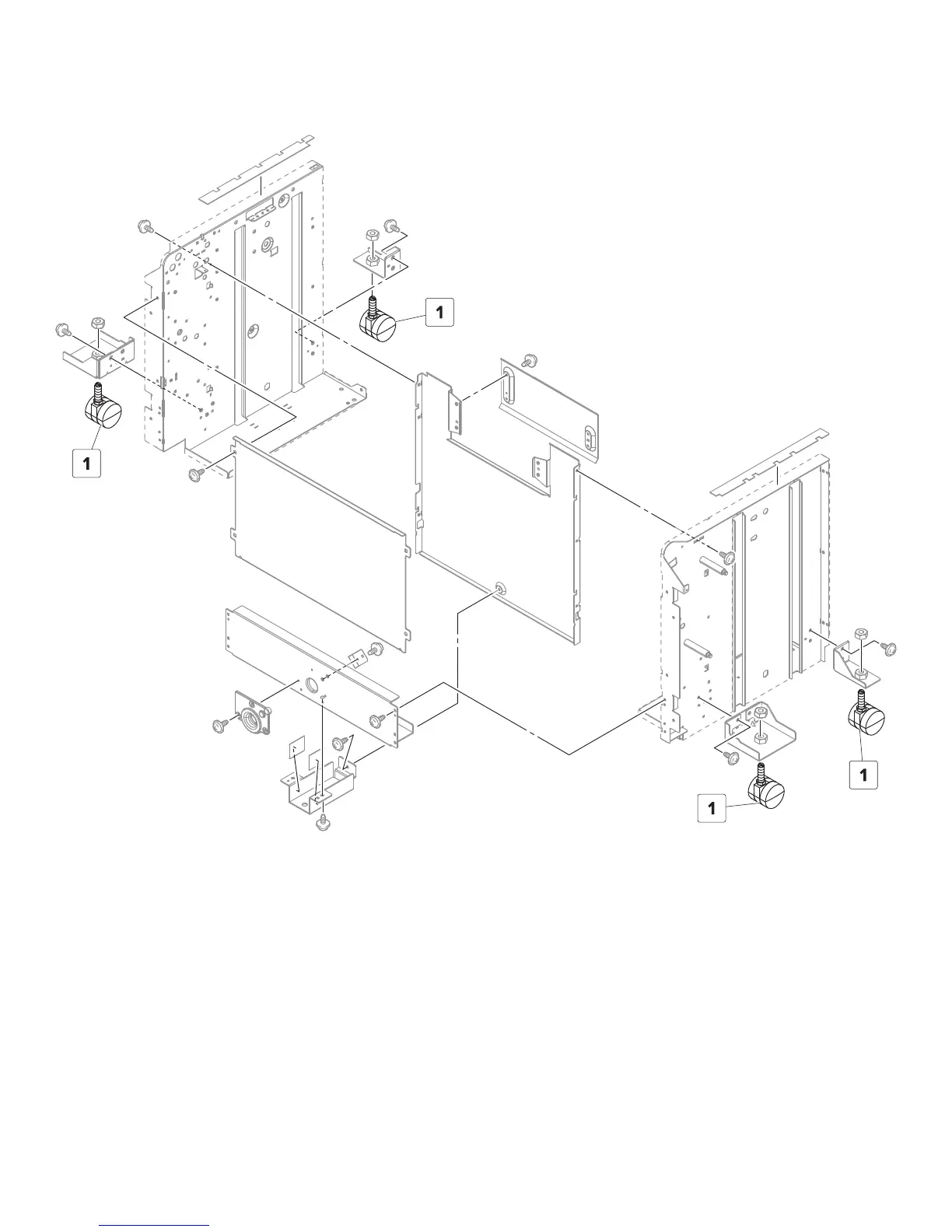 1

1

1

1