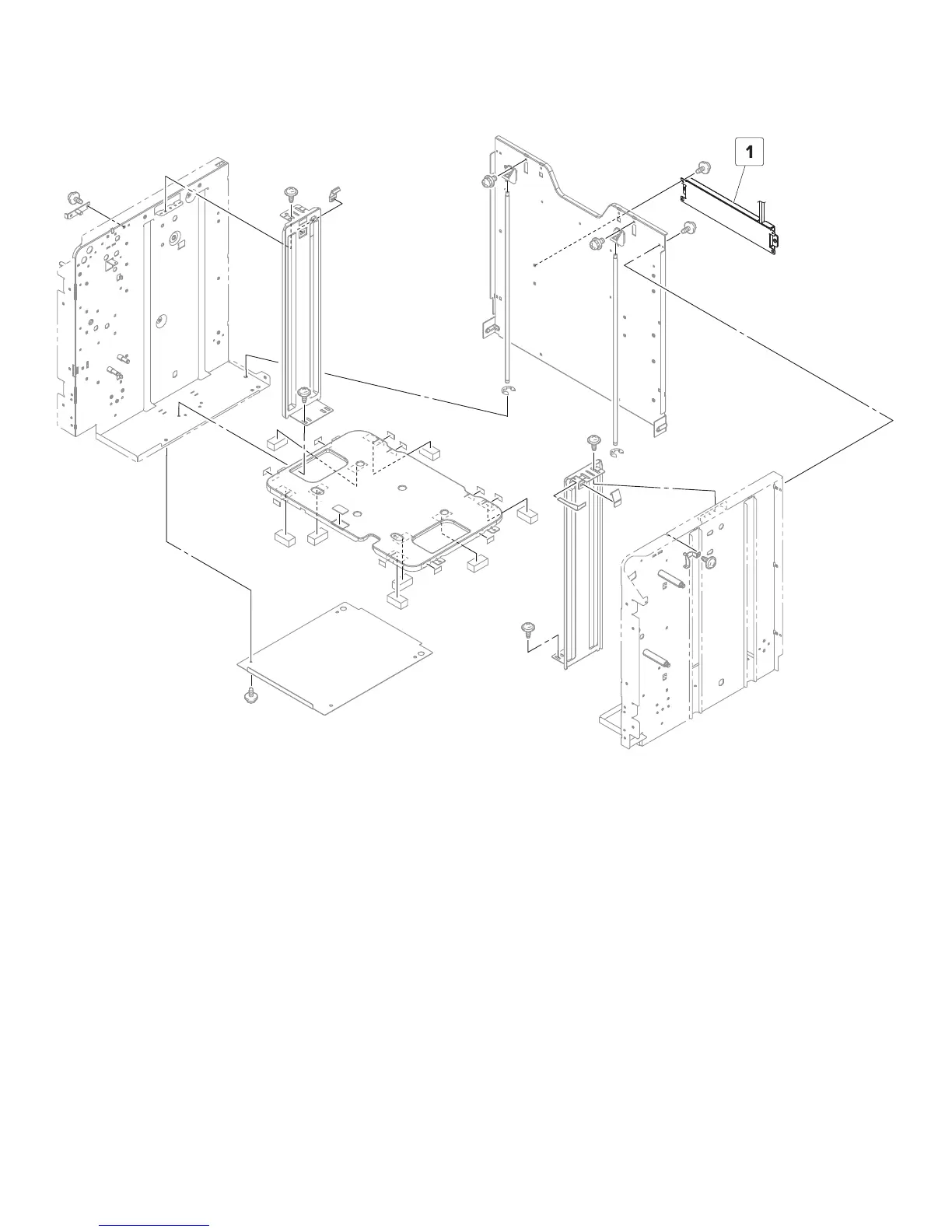 1