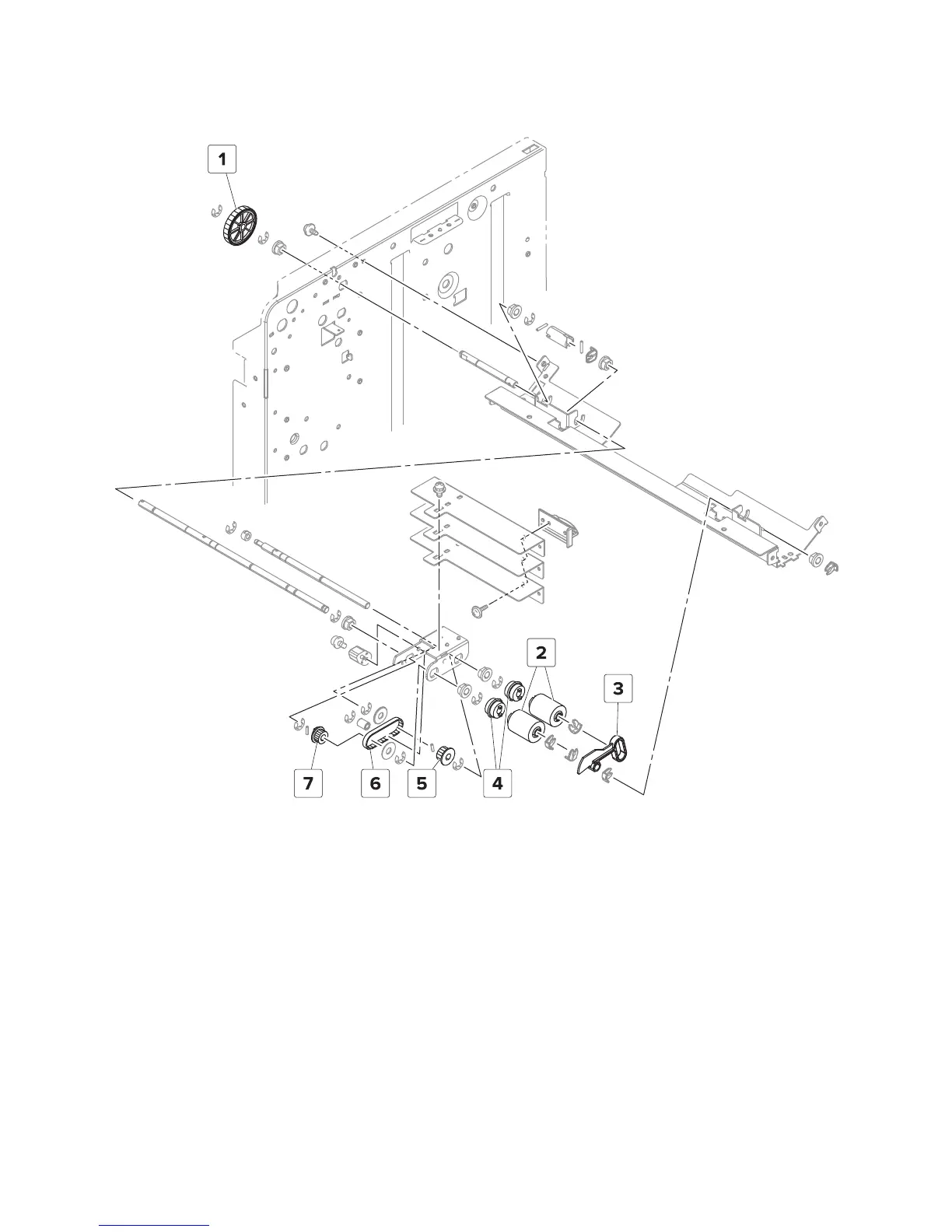 1

2

3

7

6

5

4