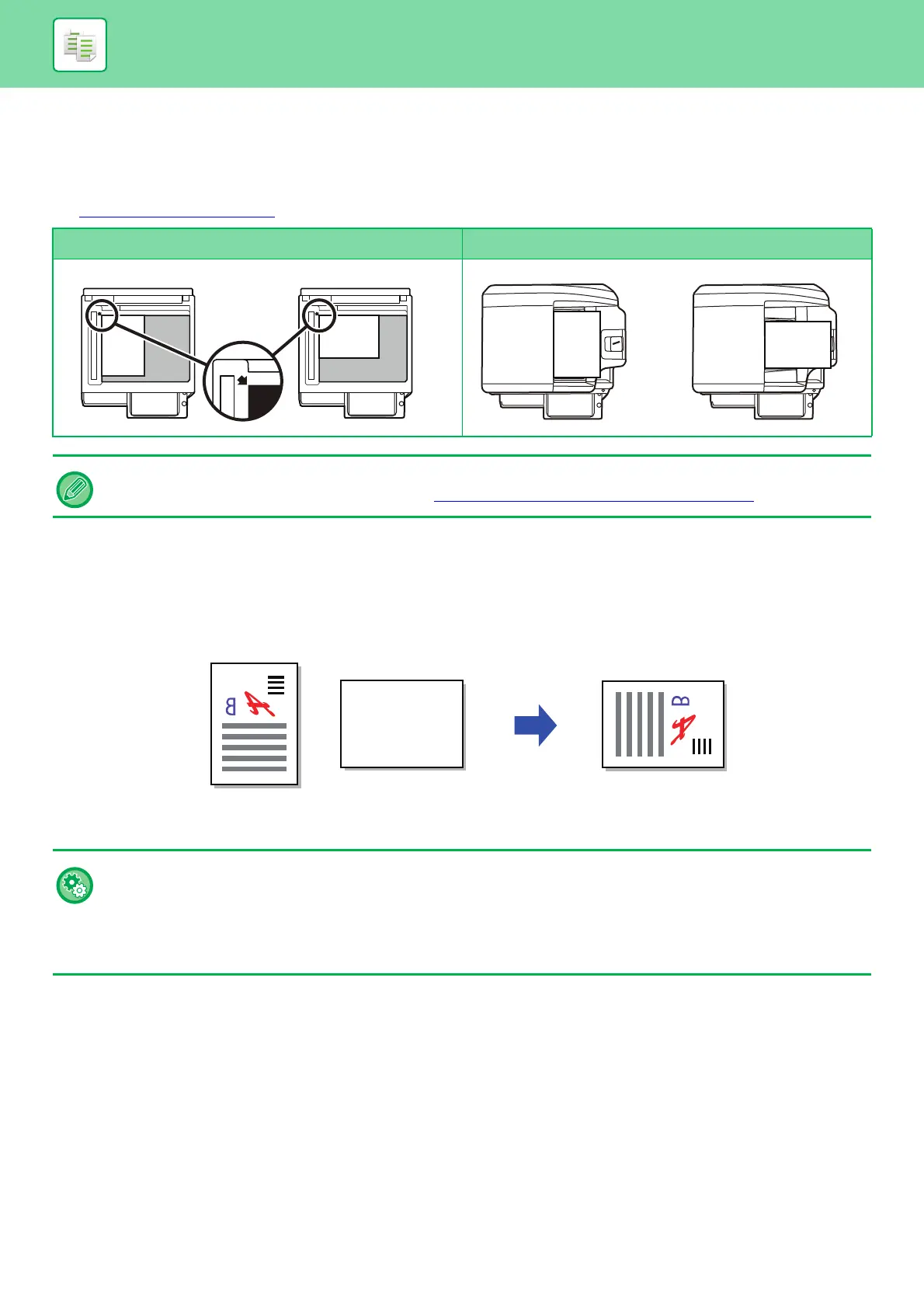 B

A

B

A