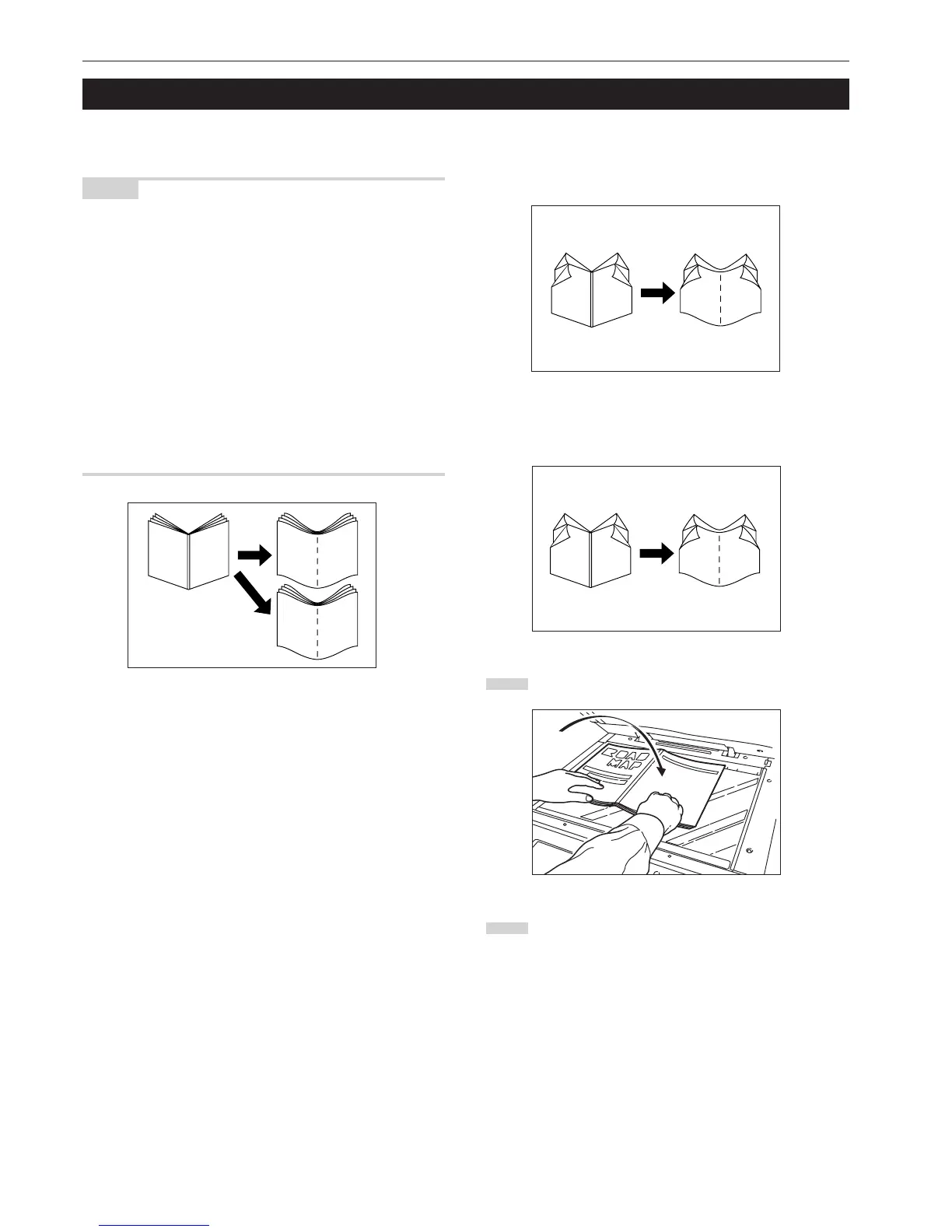 ROAD
MAP