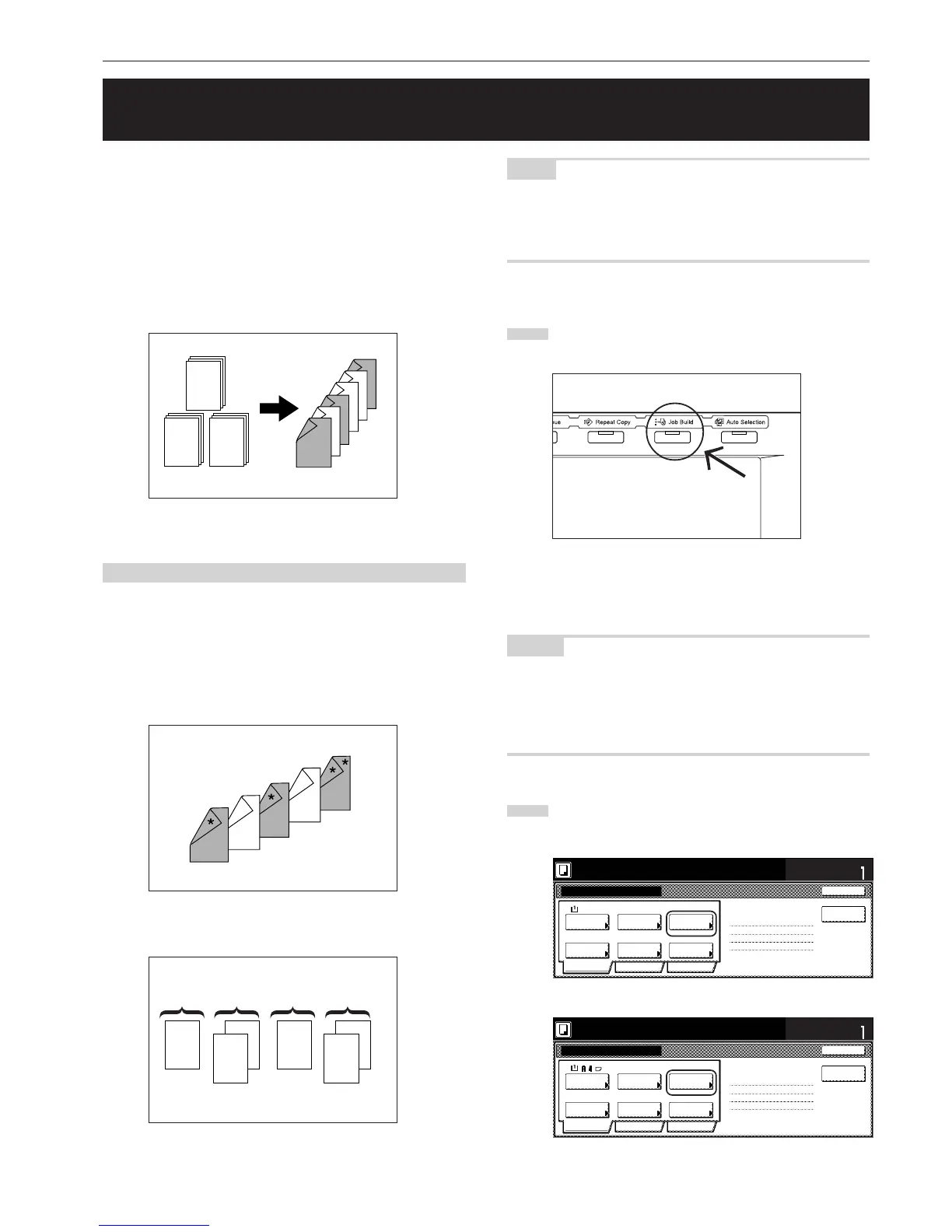 Repeat Copy

Job Build

Auto Selection

1

1