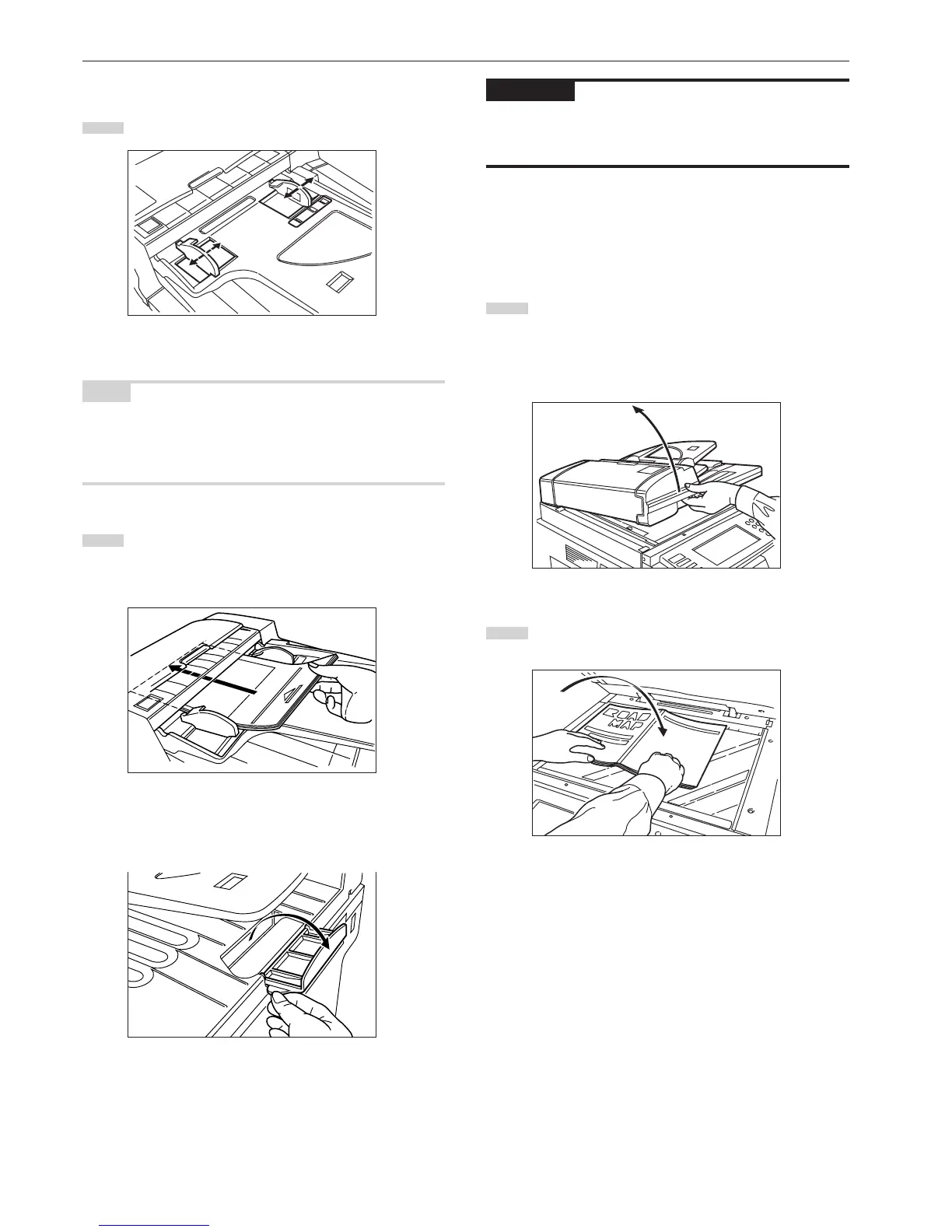 ROAD MAP