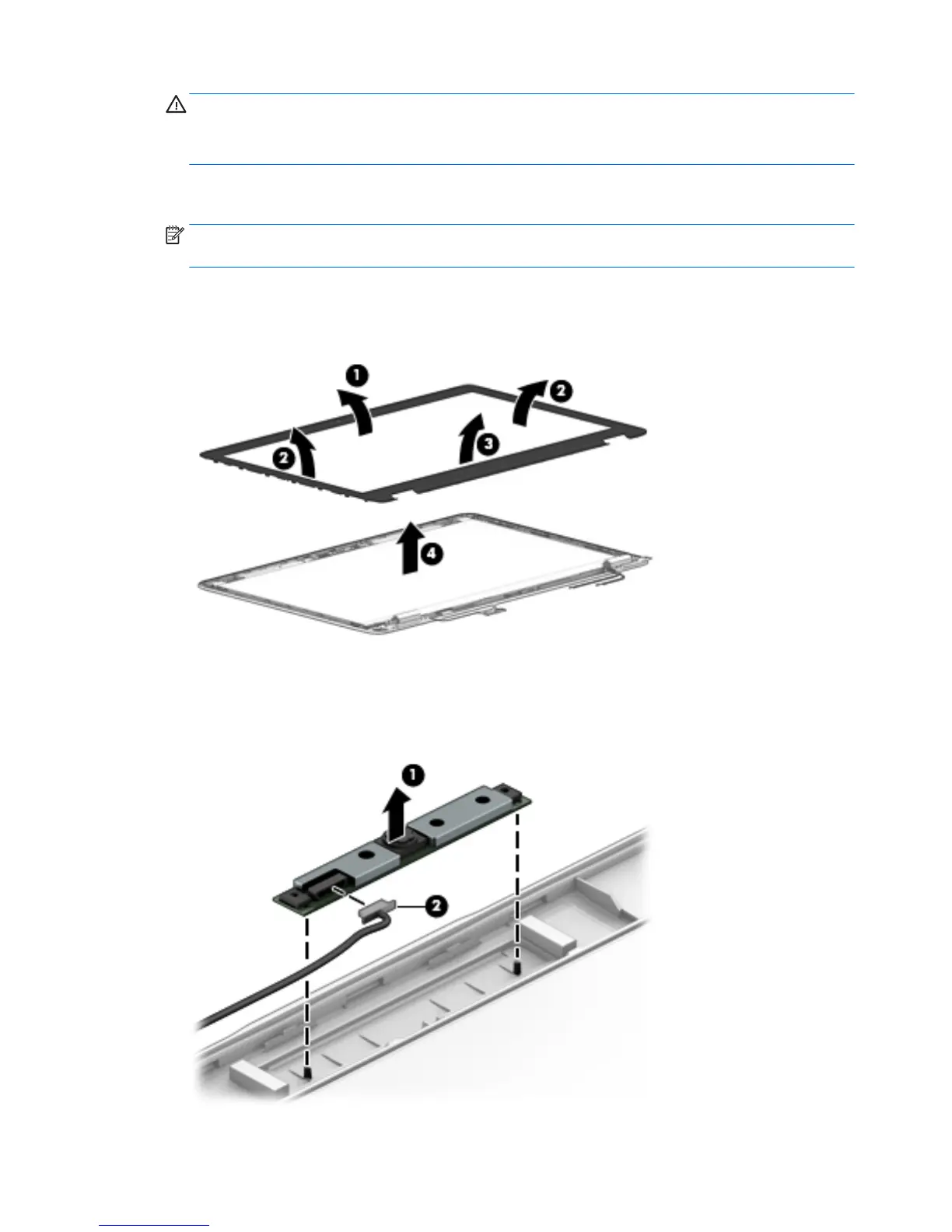 1

2

2

3

4

1

2