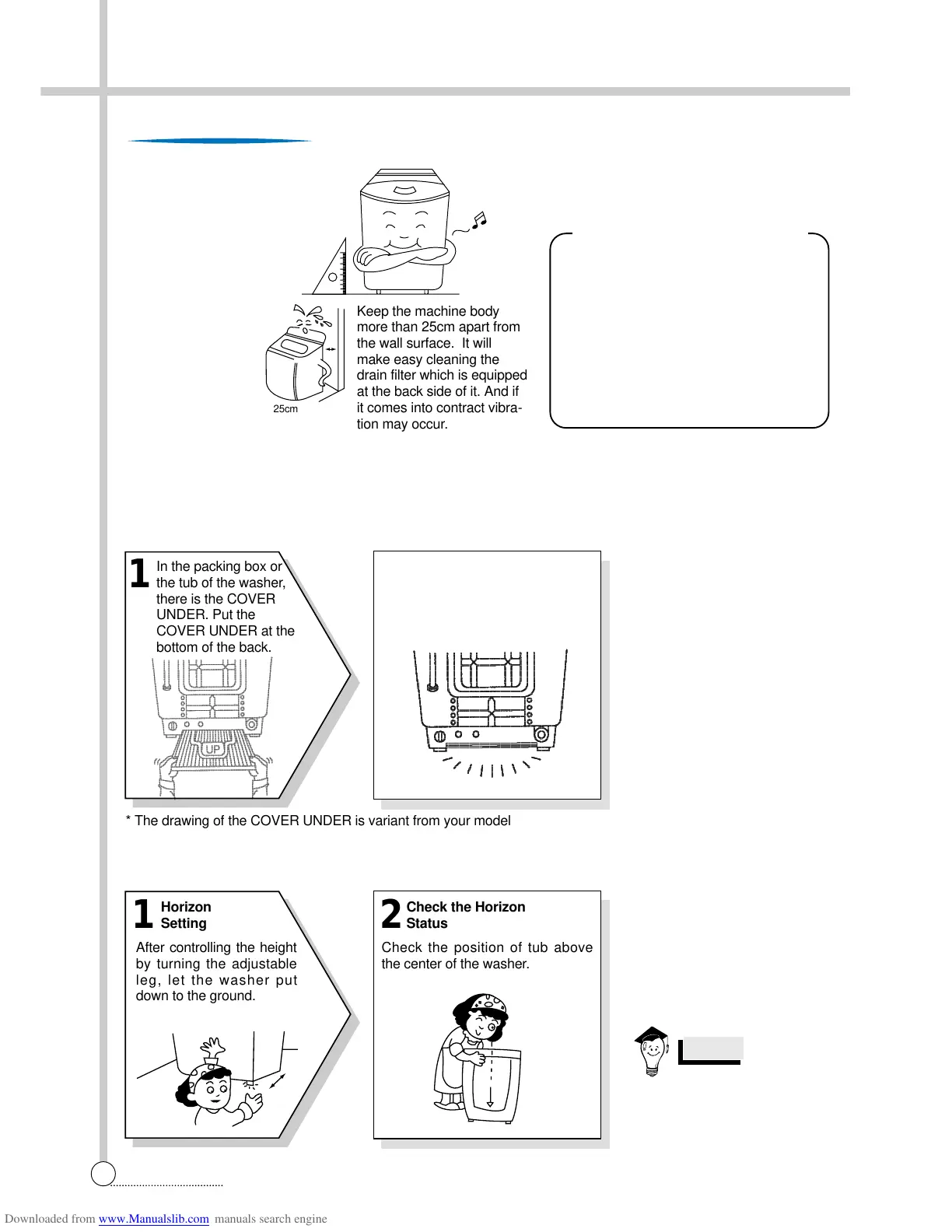 Keep the machine body more than 25cm apart from the wall surface. It will make easy cleaning the drain filter which is equipped at the back side of it. And if it comes into contract vibration may occur.

25cm

1 In the packing box or the tub of the washer, there is the COVER UNDER. Put the COVER UNDER at the bottom of the back.

UP

* The drawing of the COVER UNDER is variant from your model

1 Horizon Setting

After controlling the height by turning the adjustable leg, let the washer put down to the ground.

2 Check the Horizon Status

Check the position of tub above the center of the washer.

Downloaded from www.Manualslib.com manuals search engine