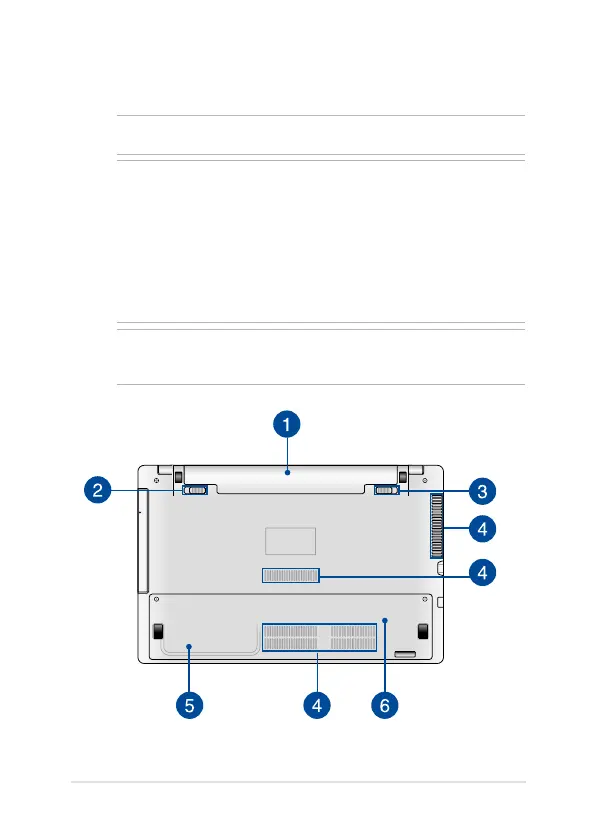 1

2

3

4

4

5

4

6