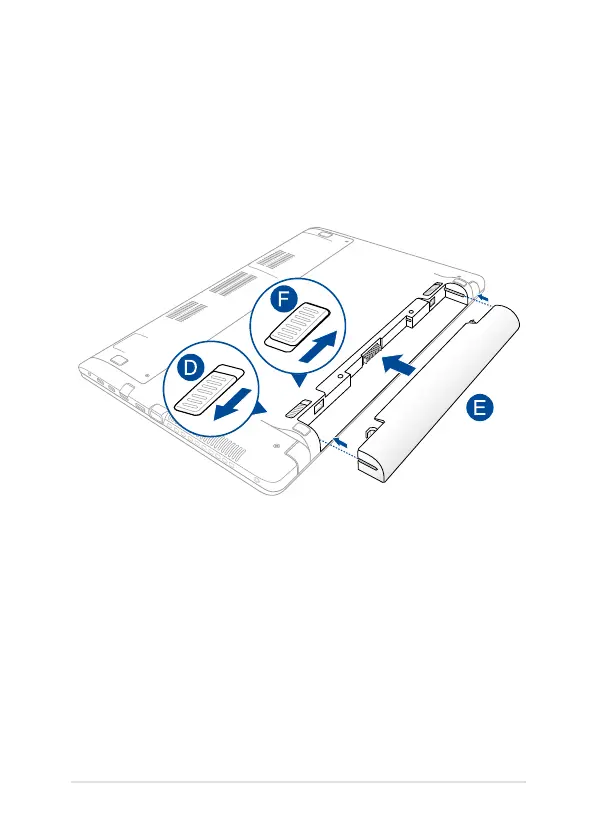 F

D

E