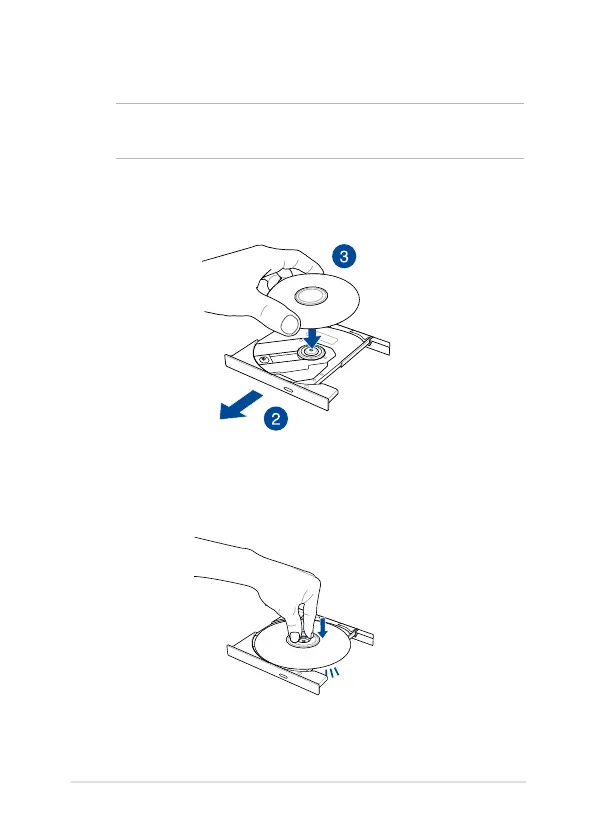 3

2