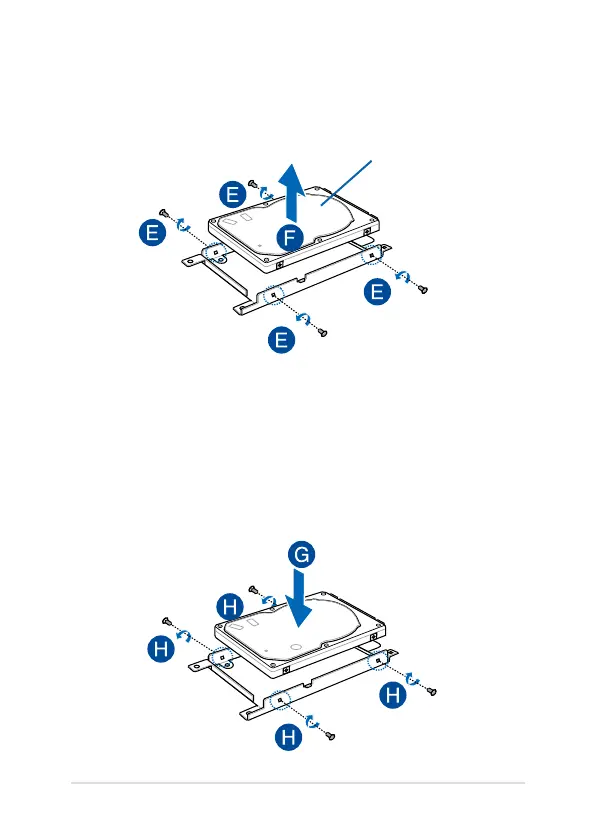 E

E

F

E

E

G

H

H

H

H