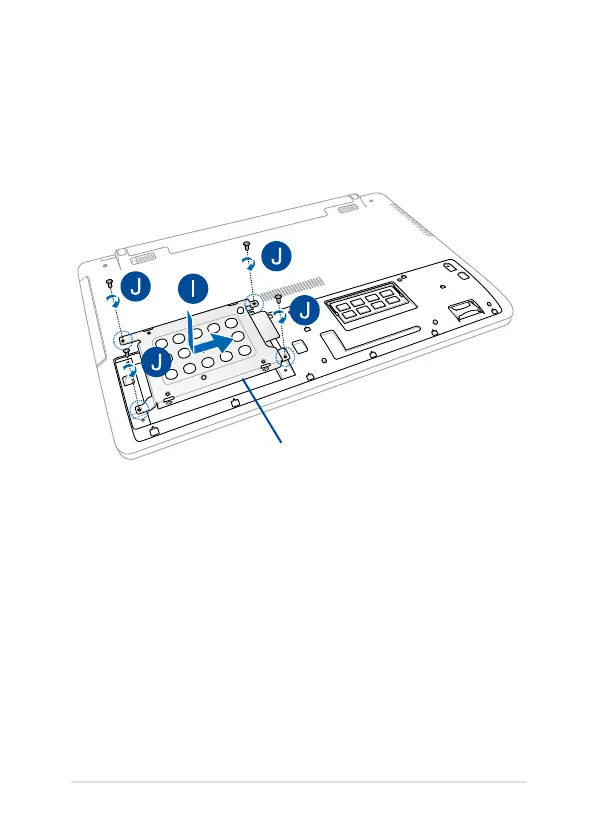 J

J

I

J

J