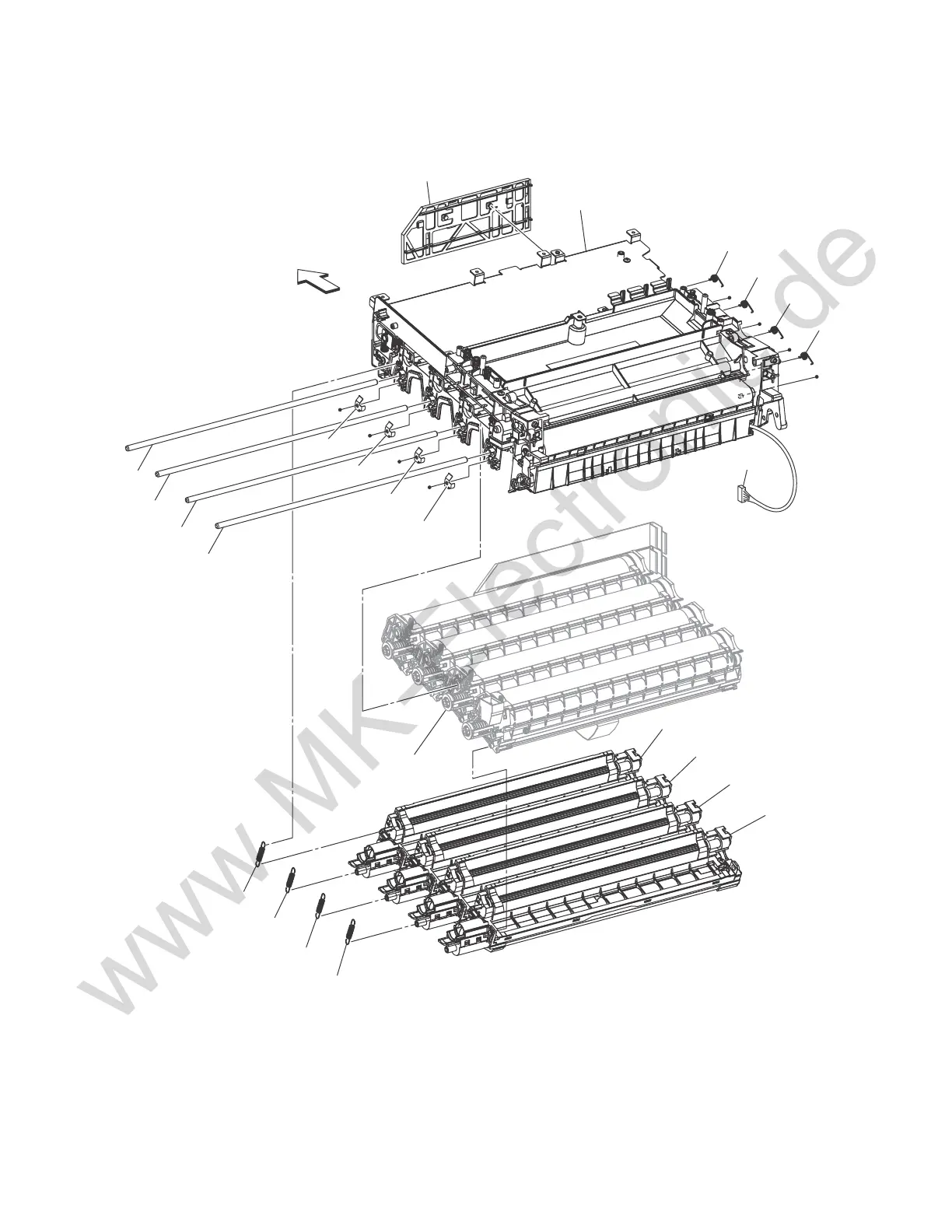 www.MK-Electronic.de