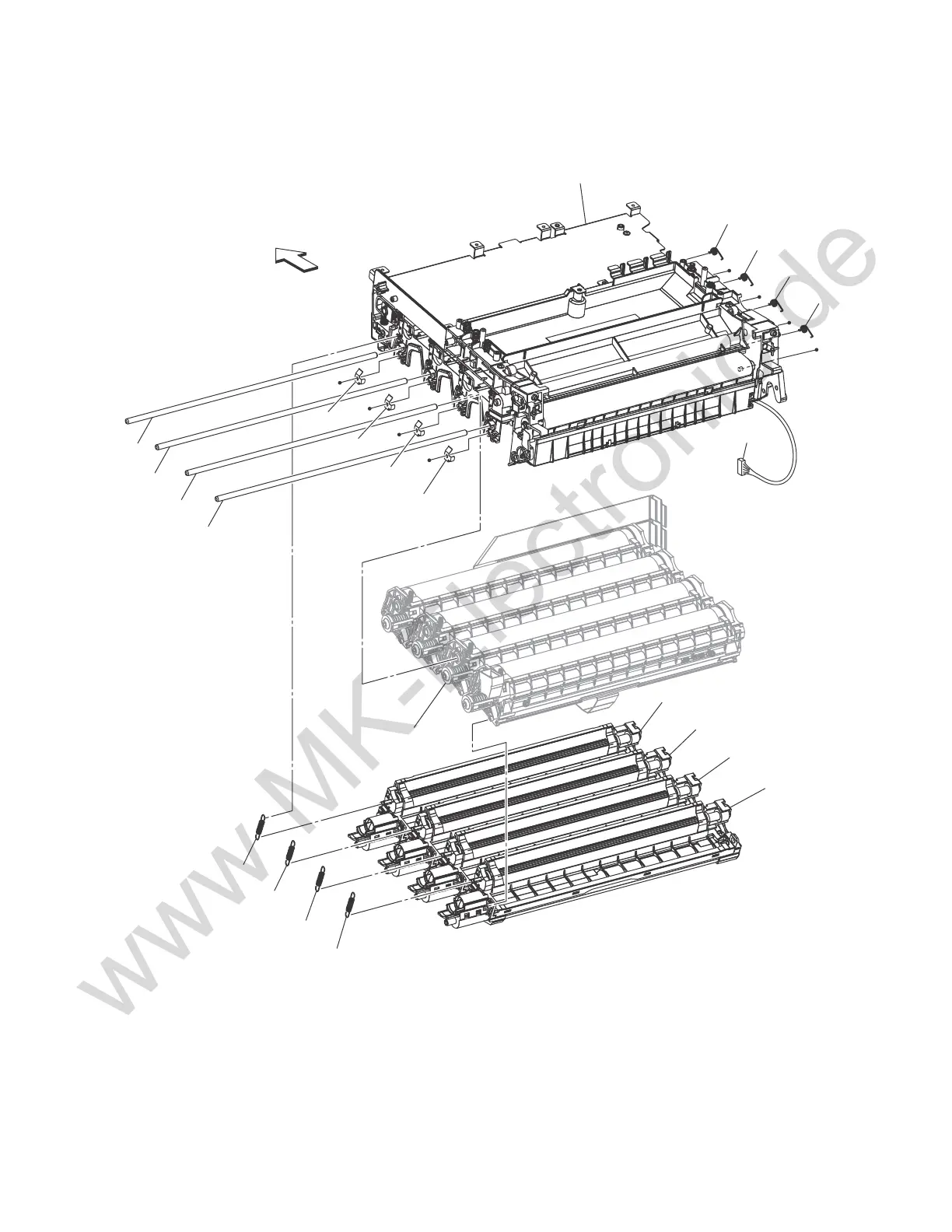 www.MK-Electronic.de