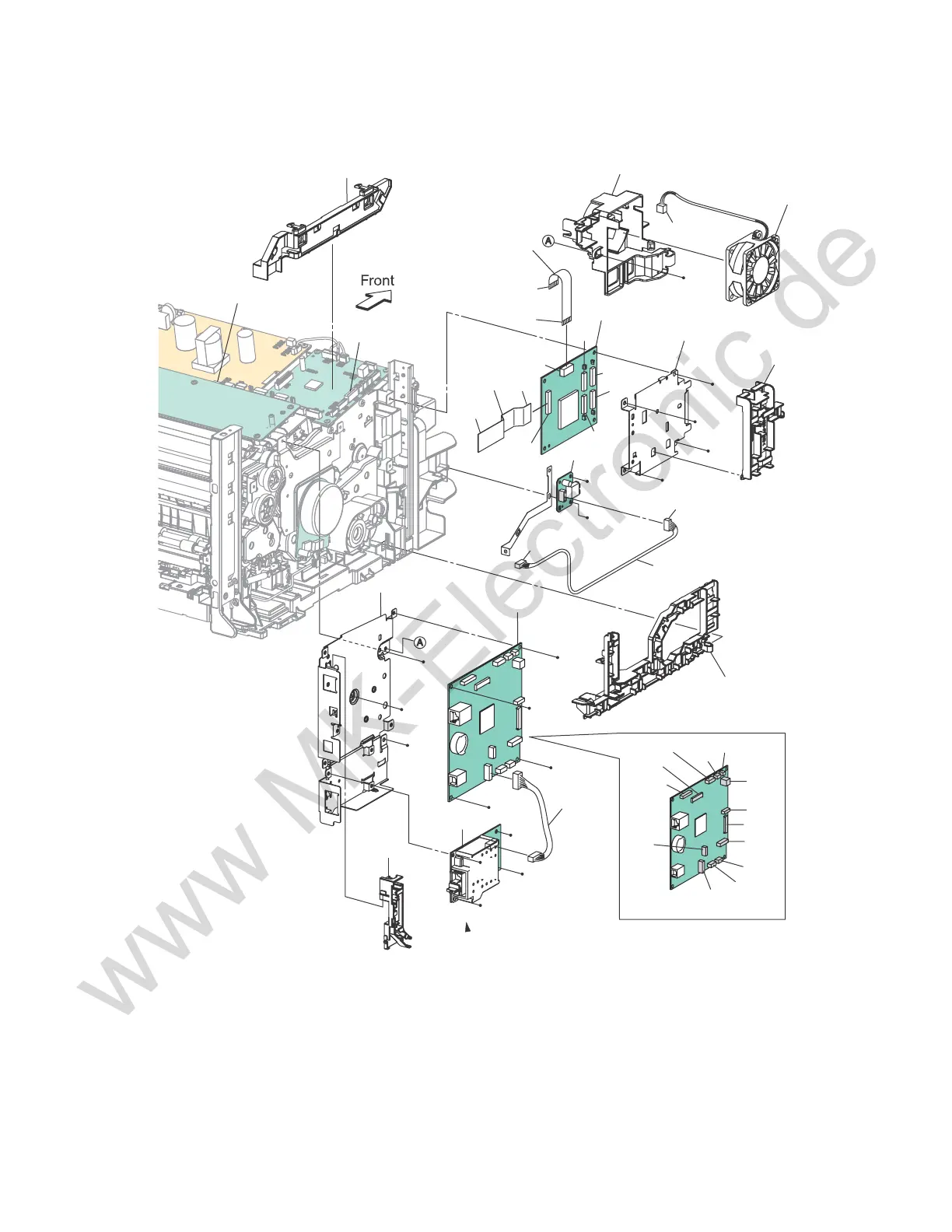 Front

A

A

www.MK-Electronic.de