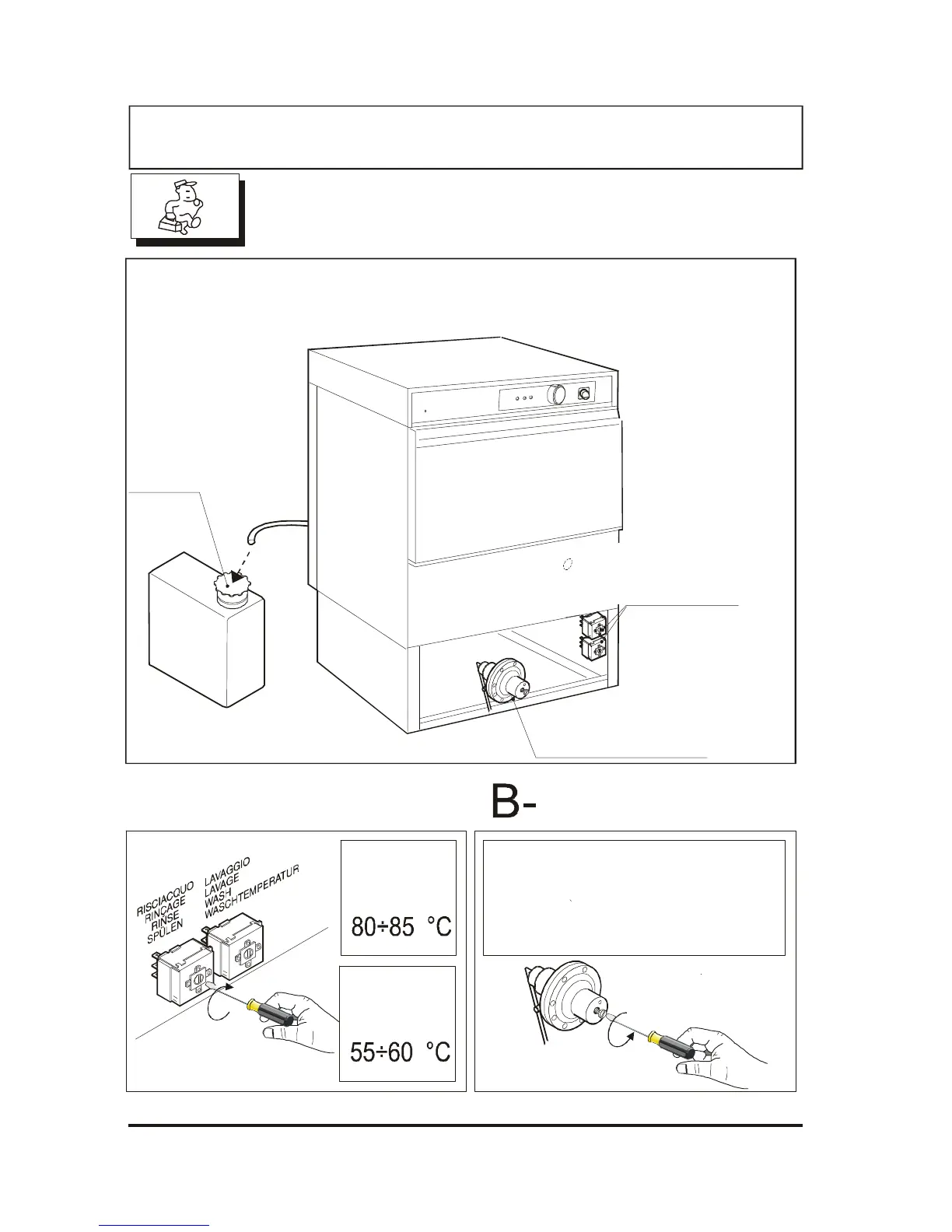 B-

RISCIACQUO
RINCAGE
RINSE
SPÜLEN

LAVAGGIO
LAVAGE
WASH
WASCHTEMPERATUR

80÷85 °C

55÷60 °C