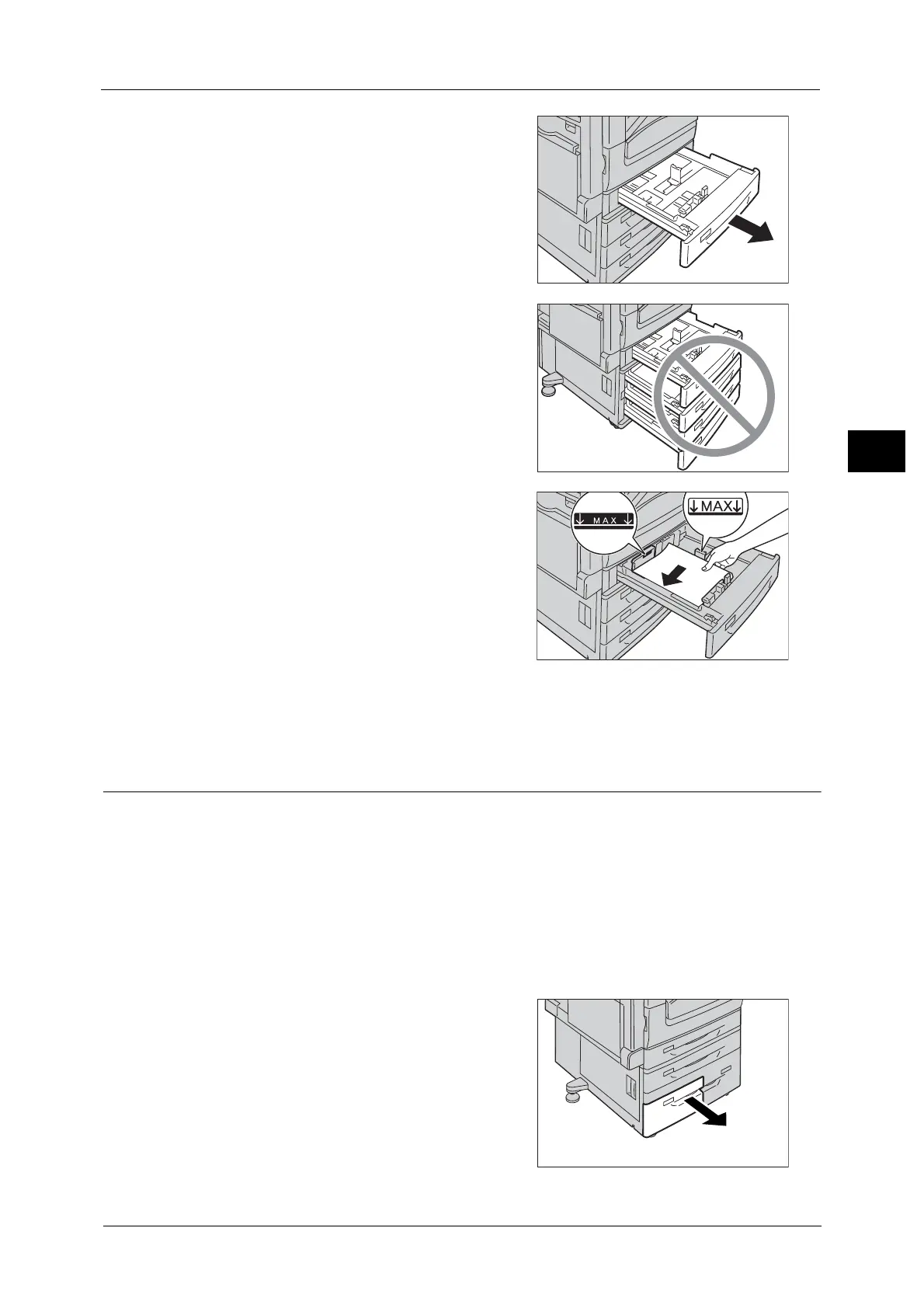 MAX

MAX