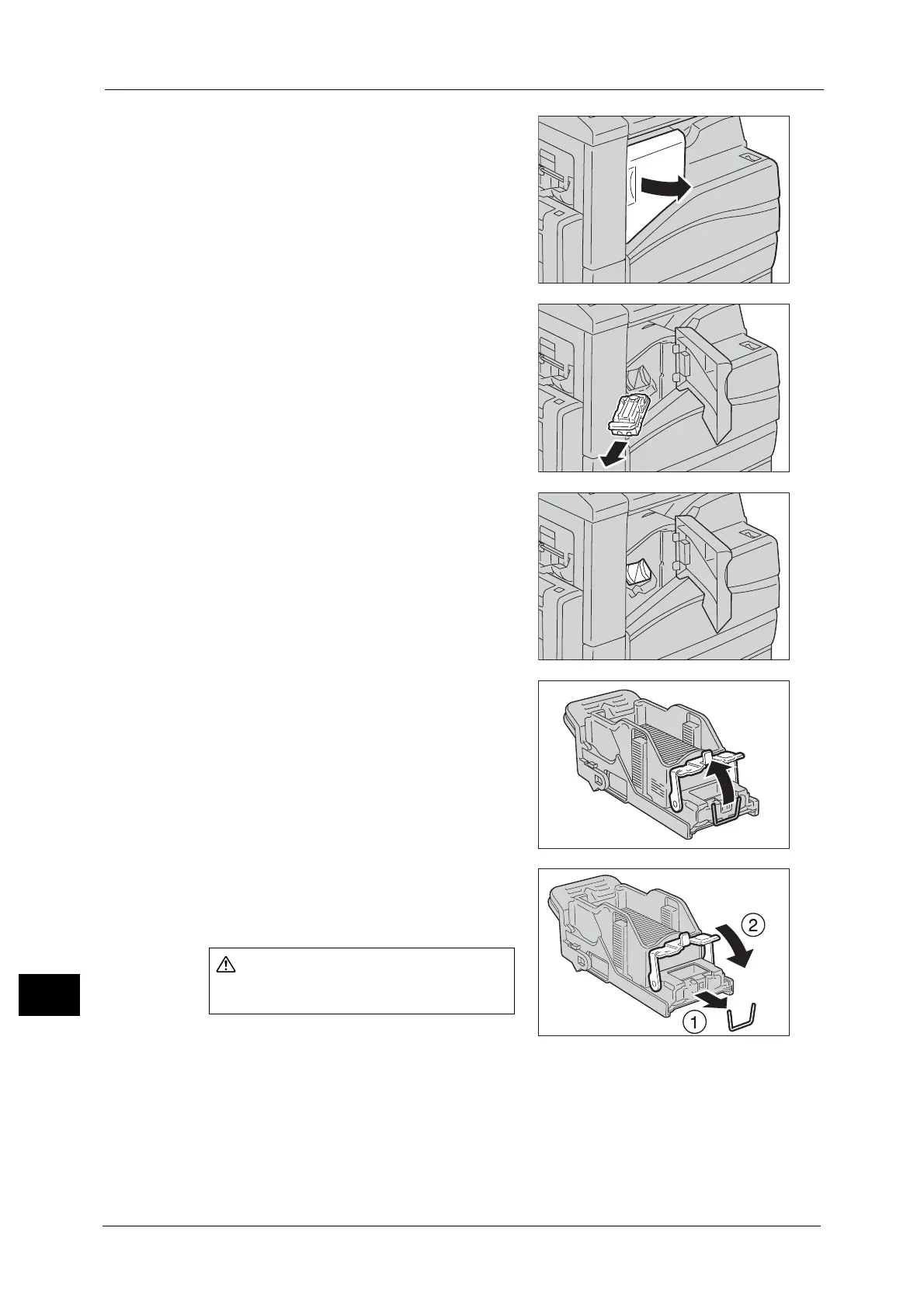 ②

①