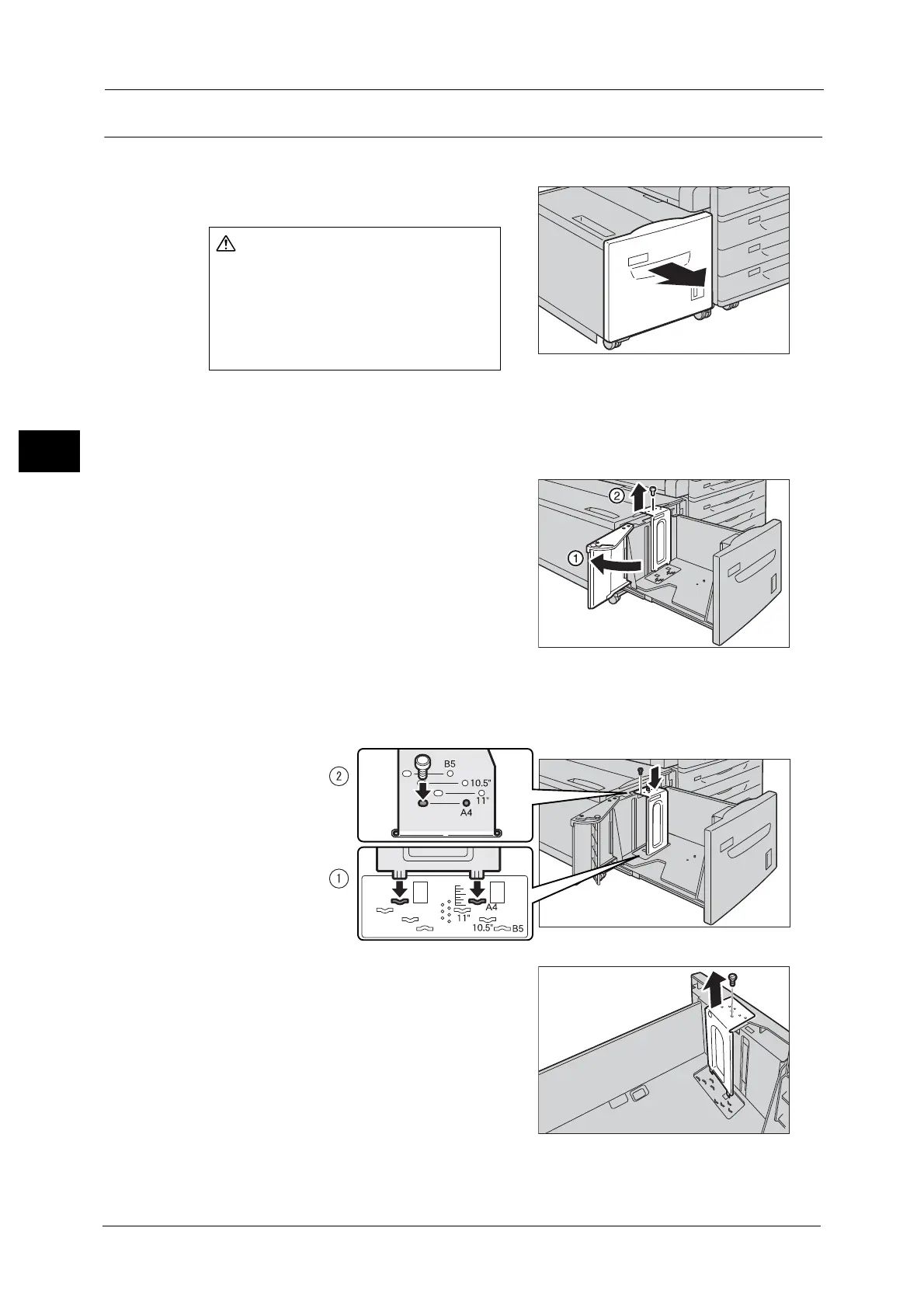 ②
①
②
B5
10.5"
11"
A4
①
A4
11"
10.5"
B5