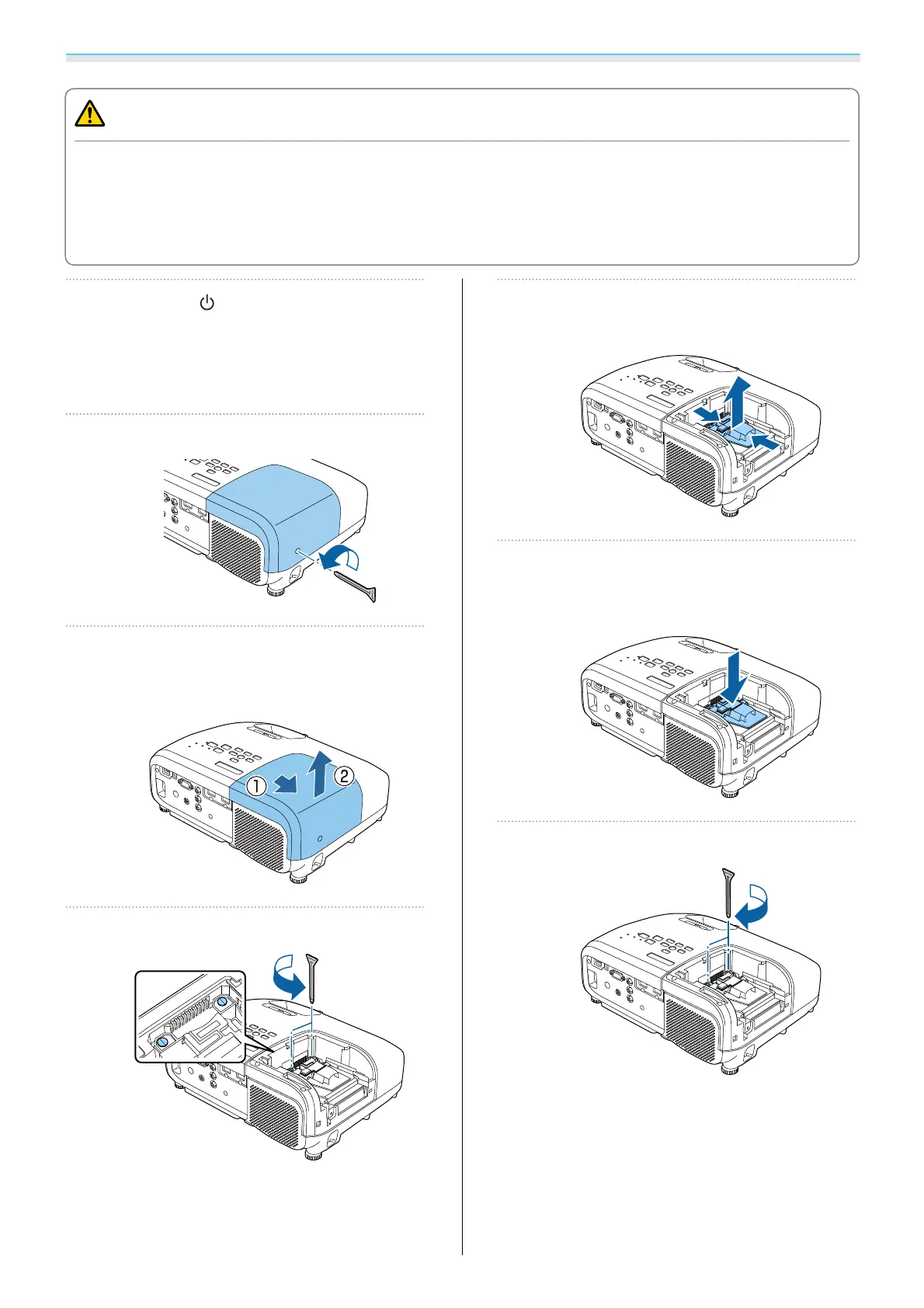 ① ②