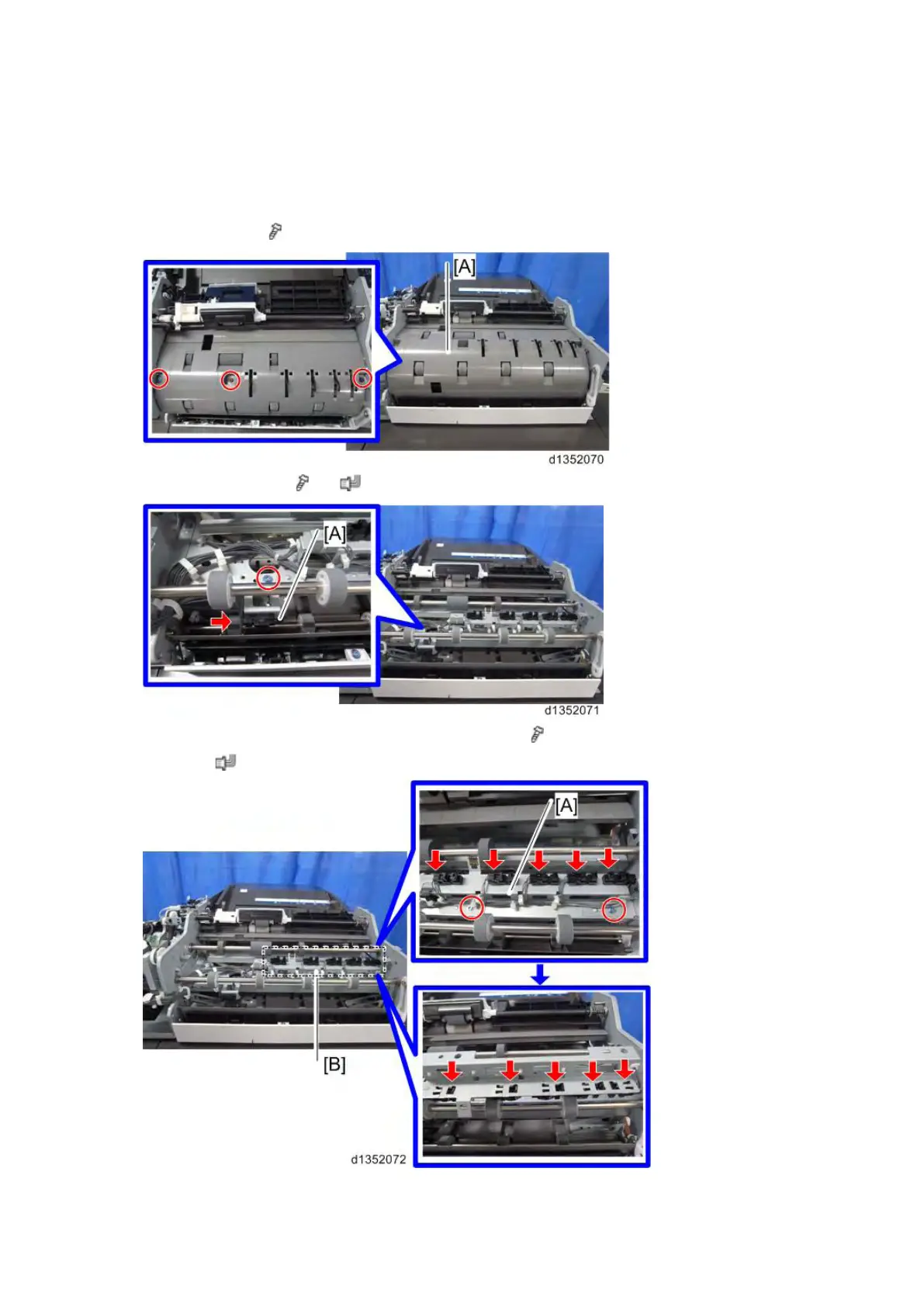 [A]

d1352070

[A]

d1352071

[A]

[B]

d1352072