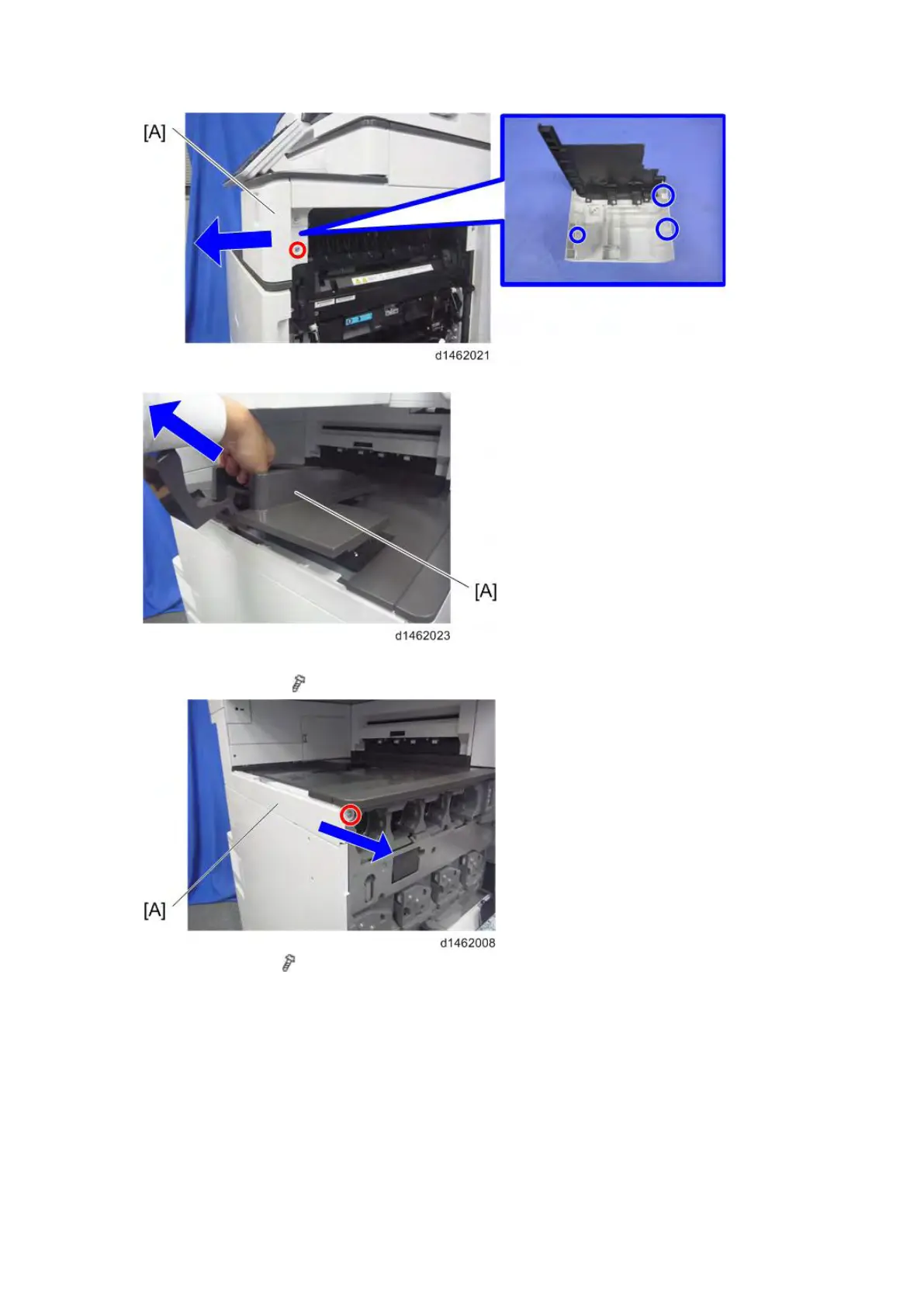 [A]

d1462021

[A]

d1462023

[A]

d1462008