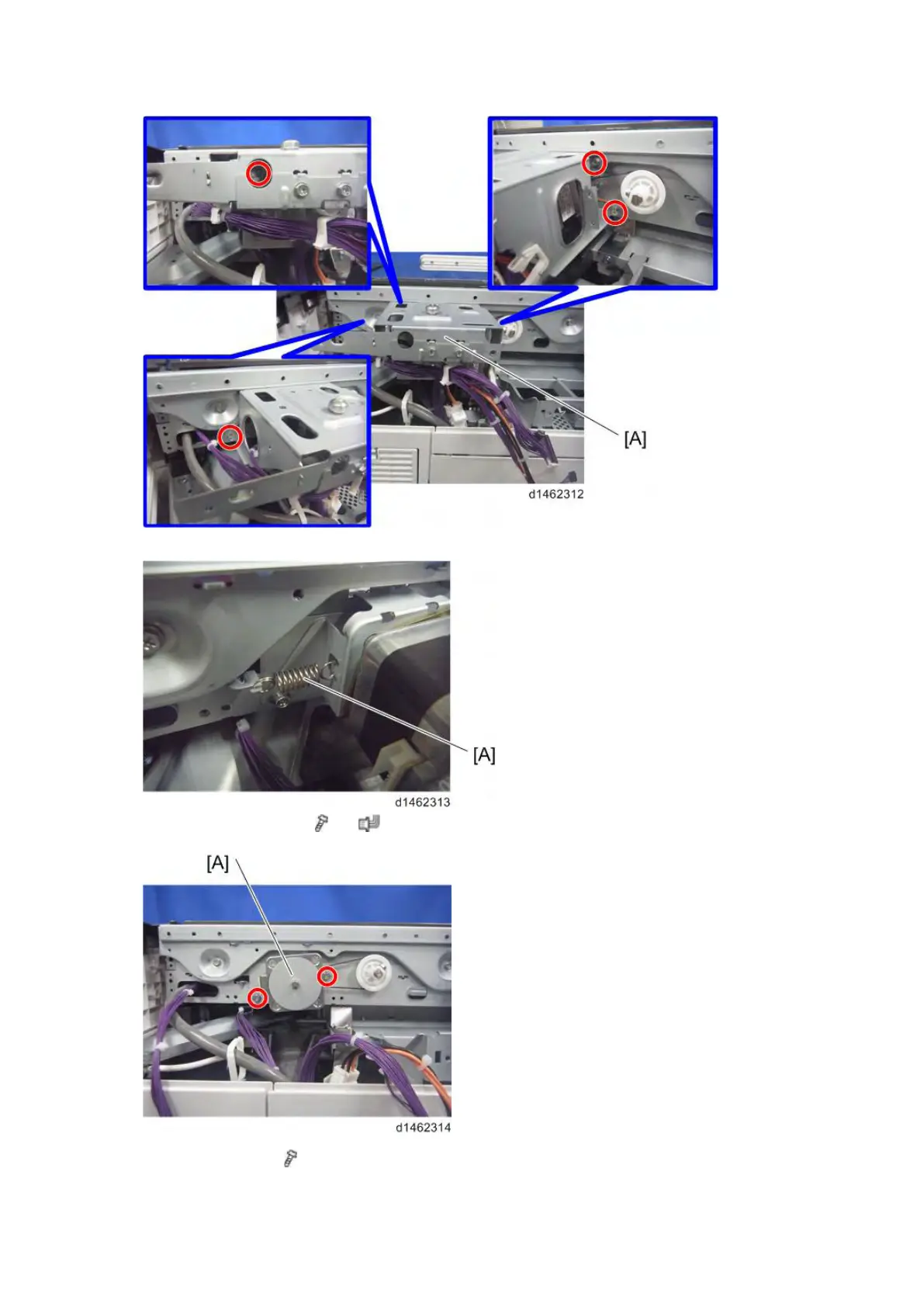 [A]

d1462312

[A]

d1462313

[A]

d1462314