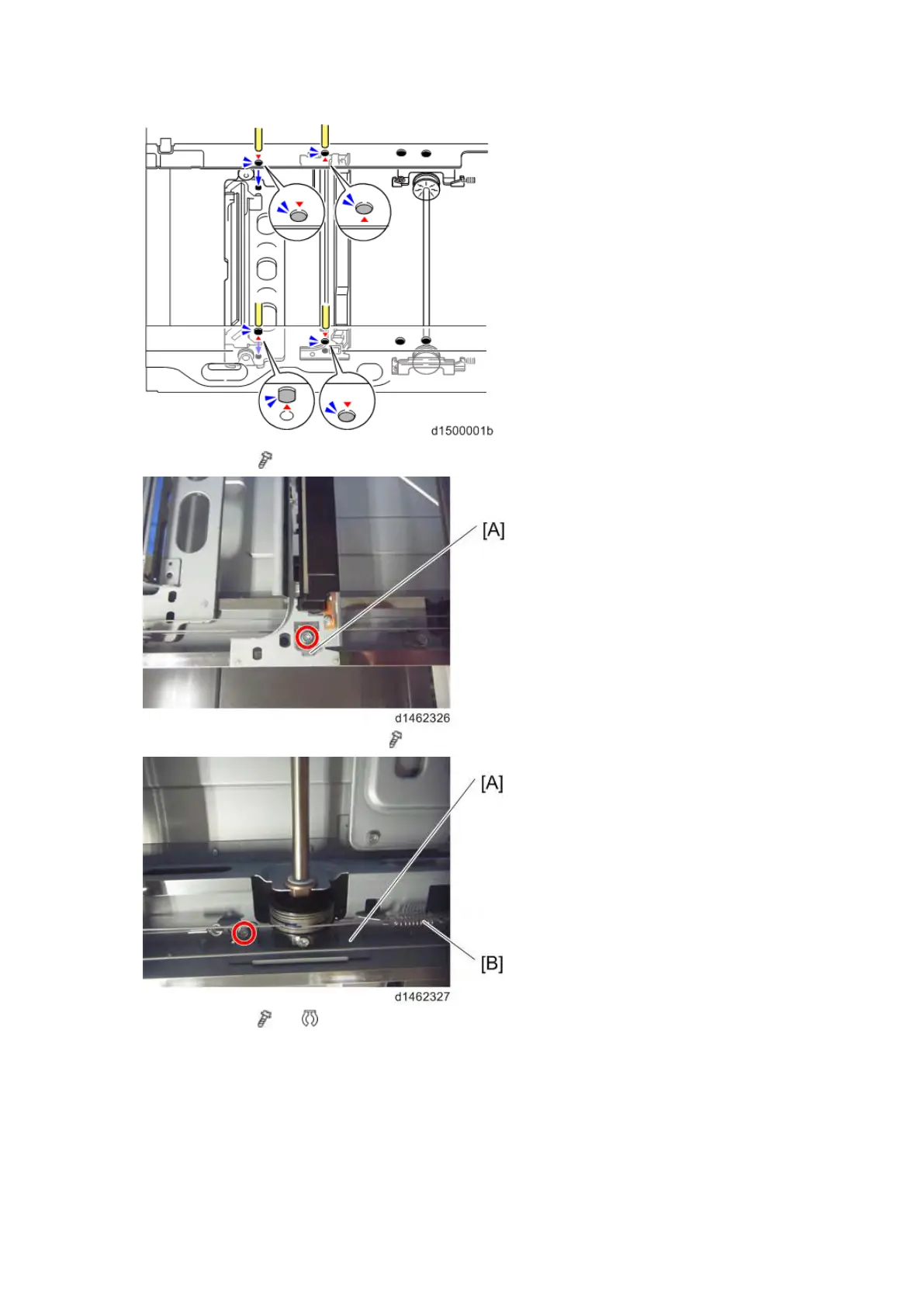 d1500001b

[A]

d1462326

[A]

[B]

d1462327