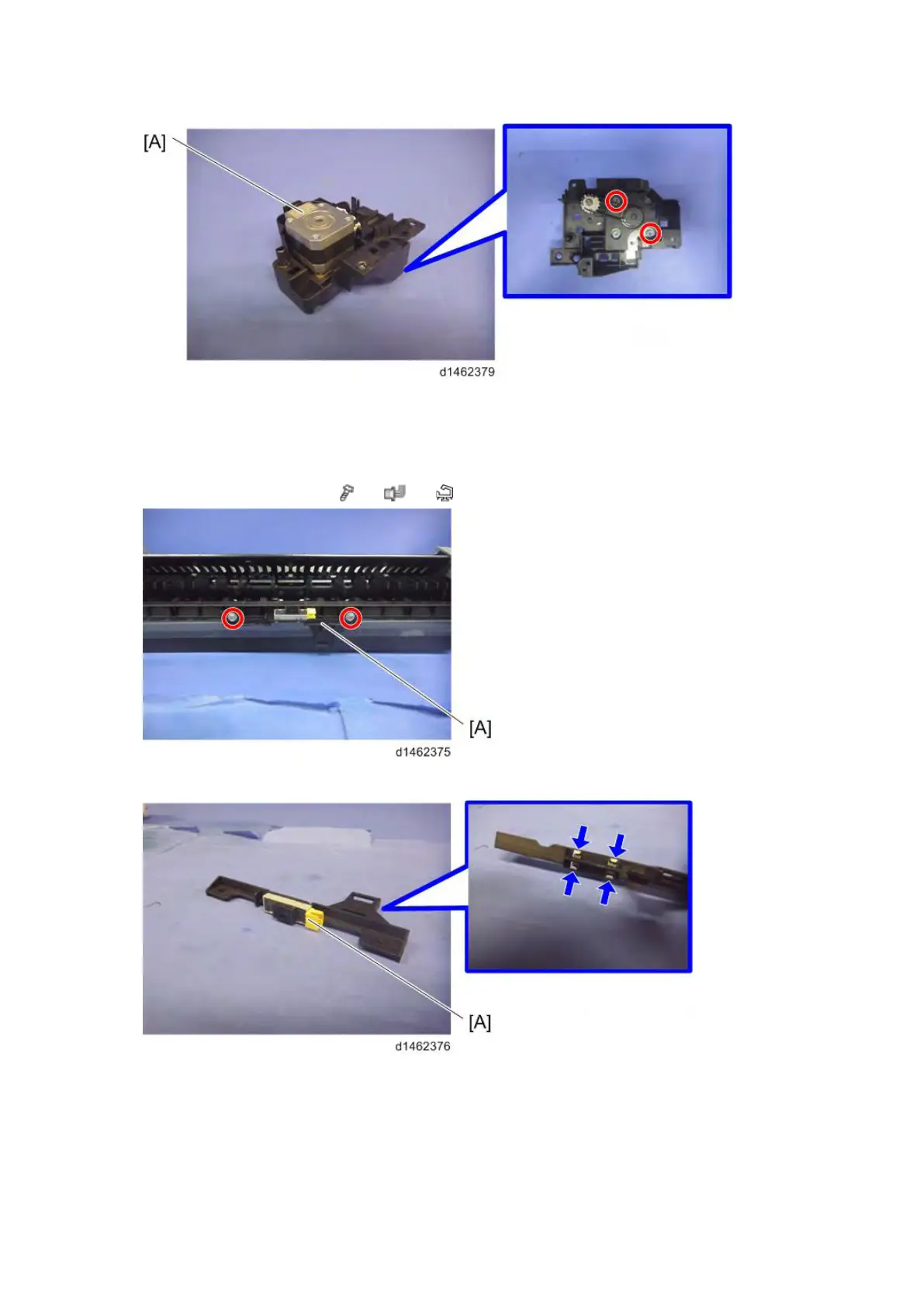 [A]

d1462379

[A]

d1462375

[A]

d1462376