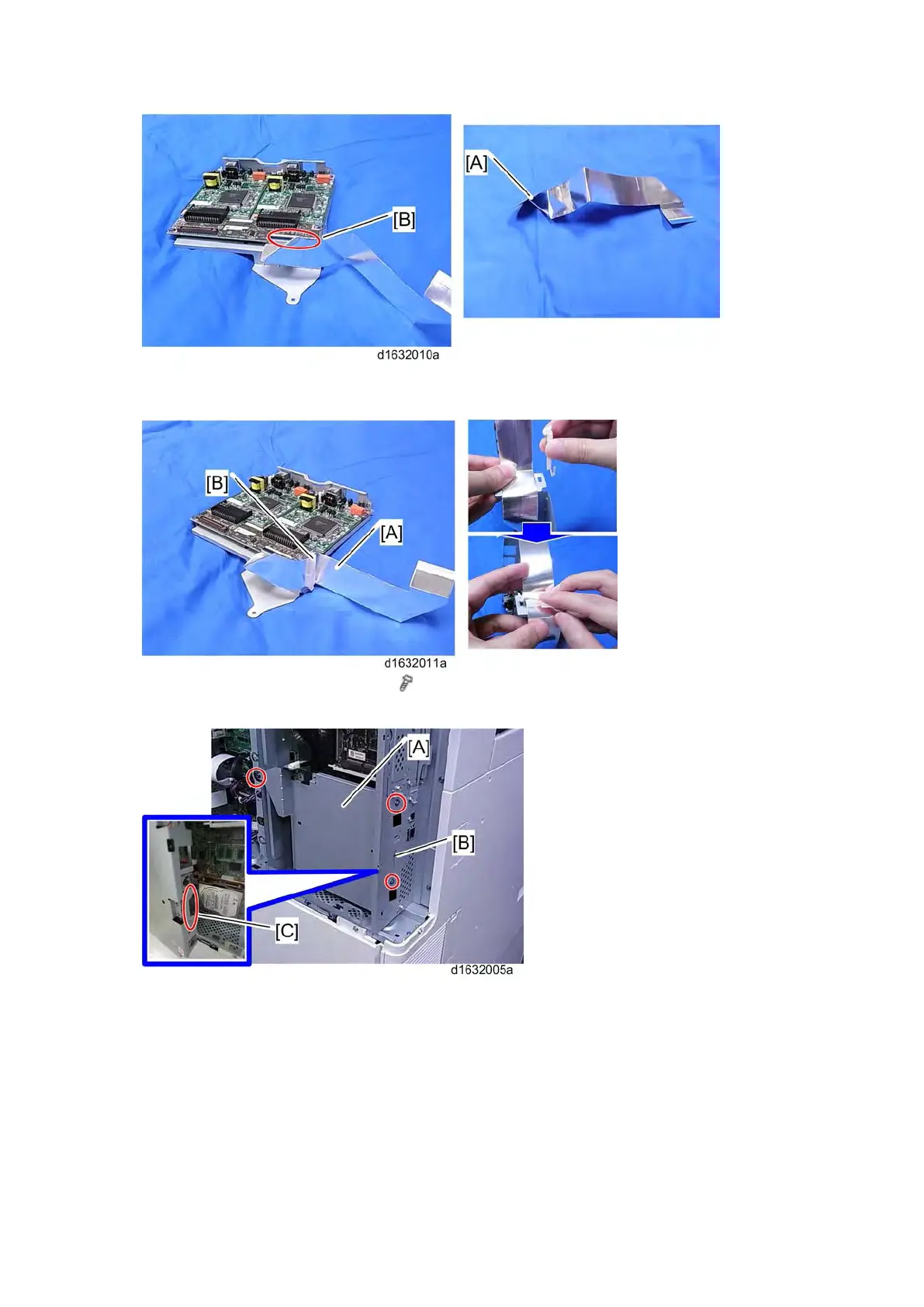 [B]

[A]

d1632010a

[B]

[A]

d1632011a

[A]

[B]

[C]

d1632005a