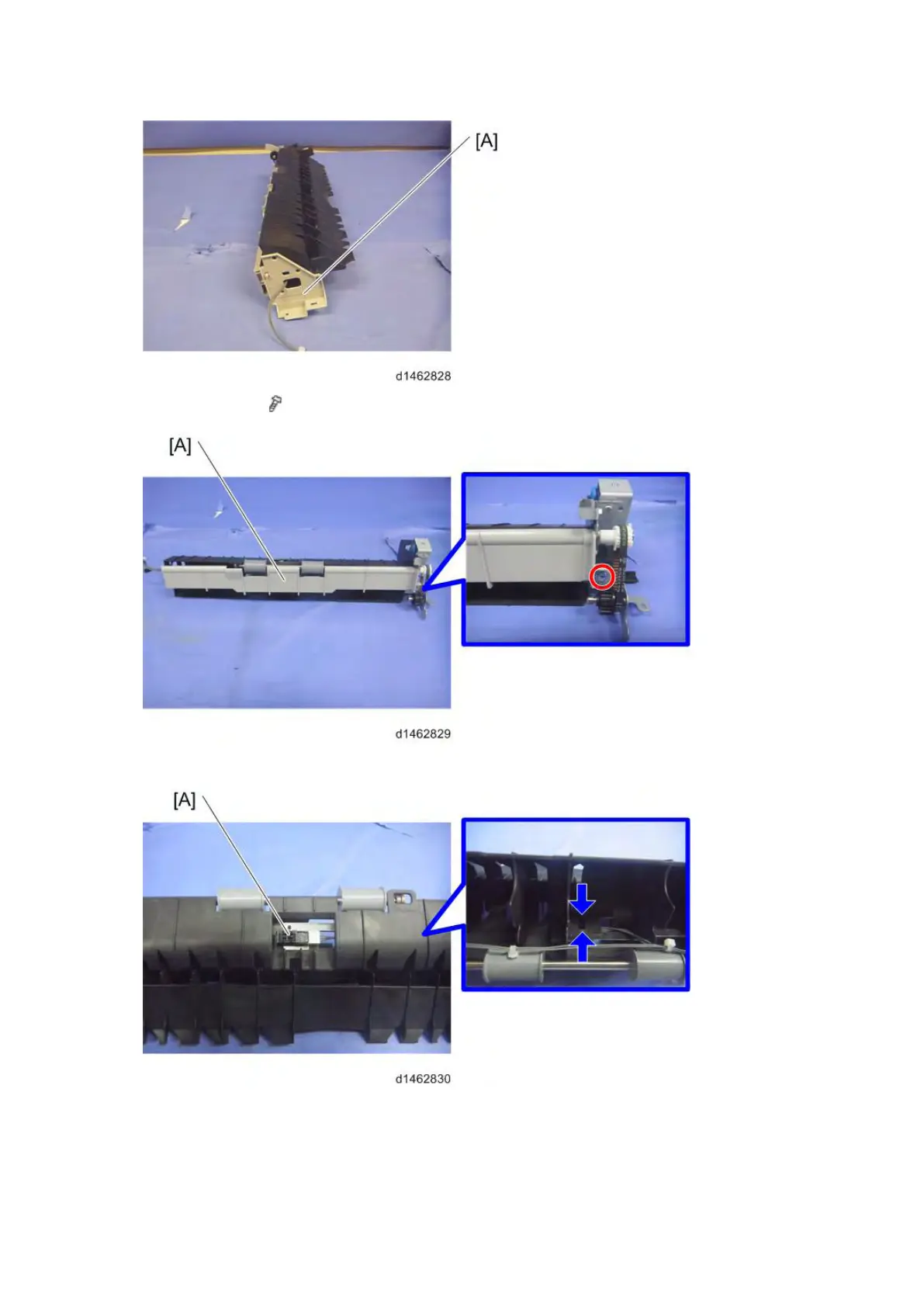 [A]

d1462828

[A]

d1462829

[A]

d1462830