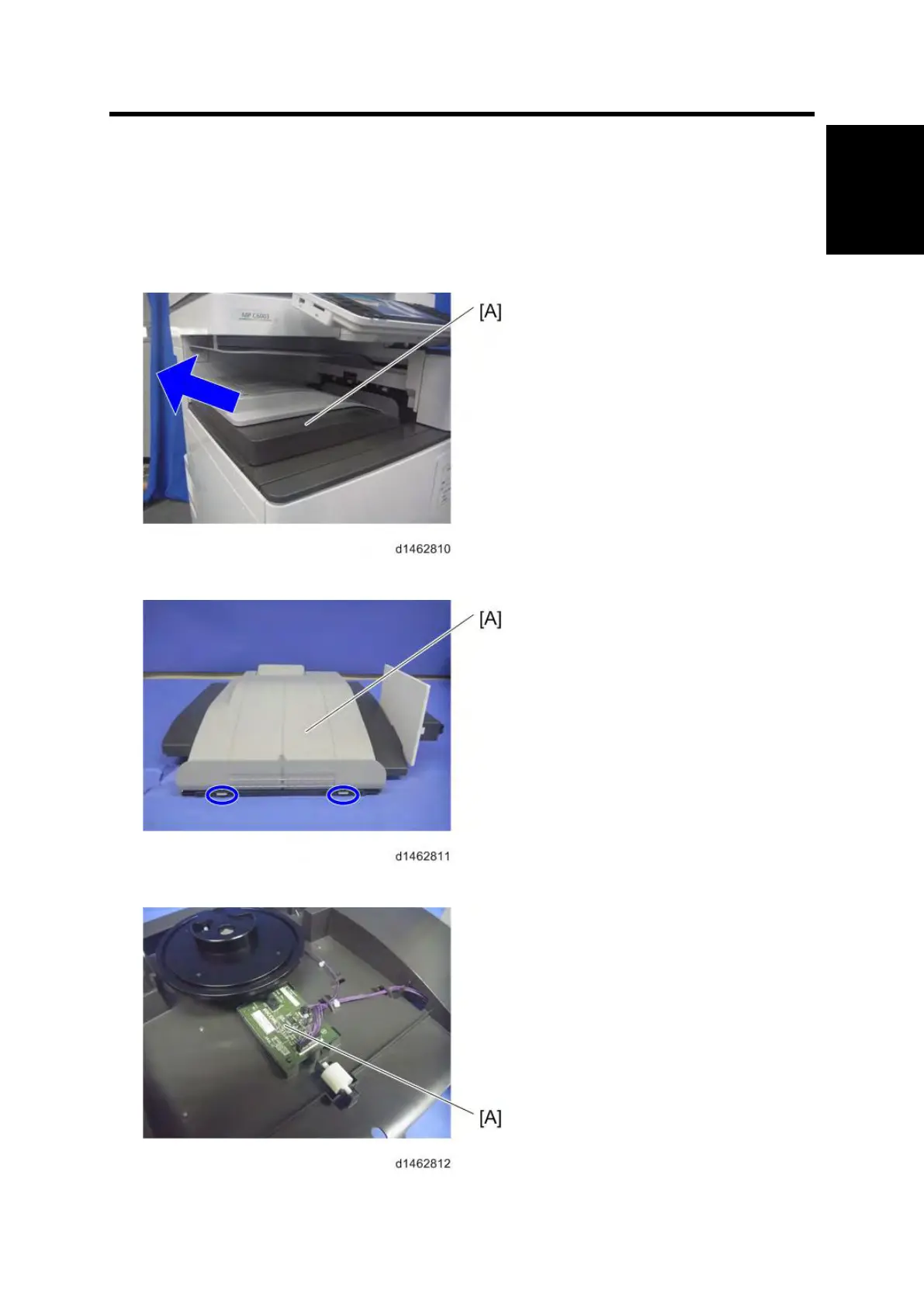 MP C6003

[A]

d1462810

[A]

d1462811

[A]

d1462812