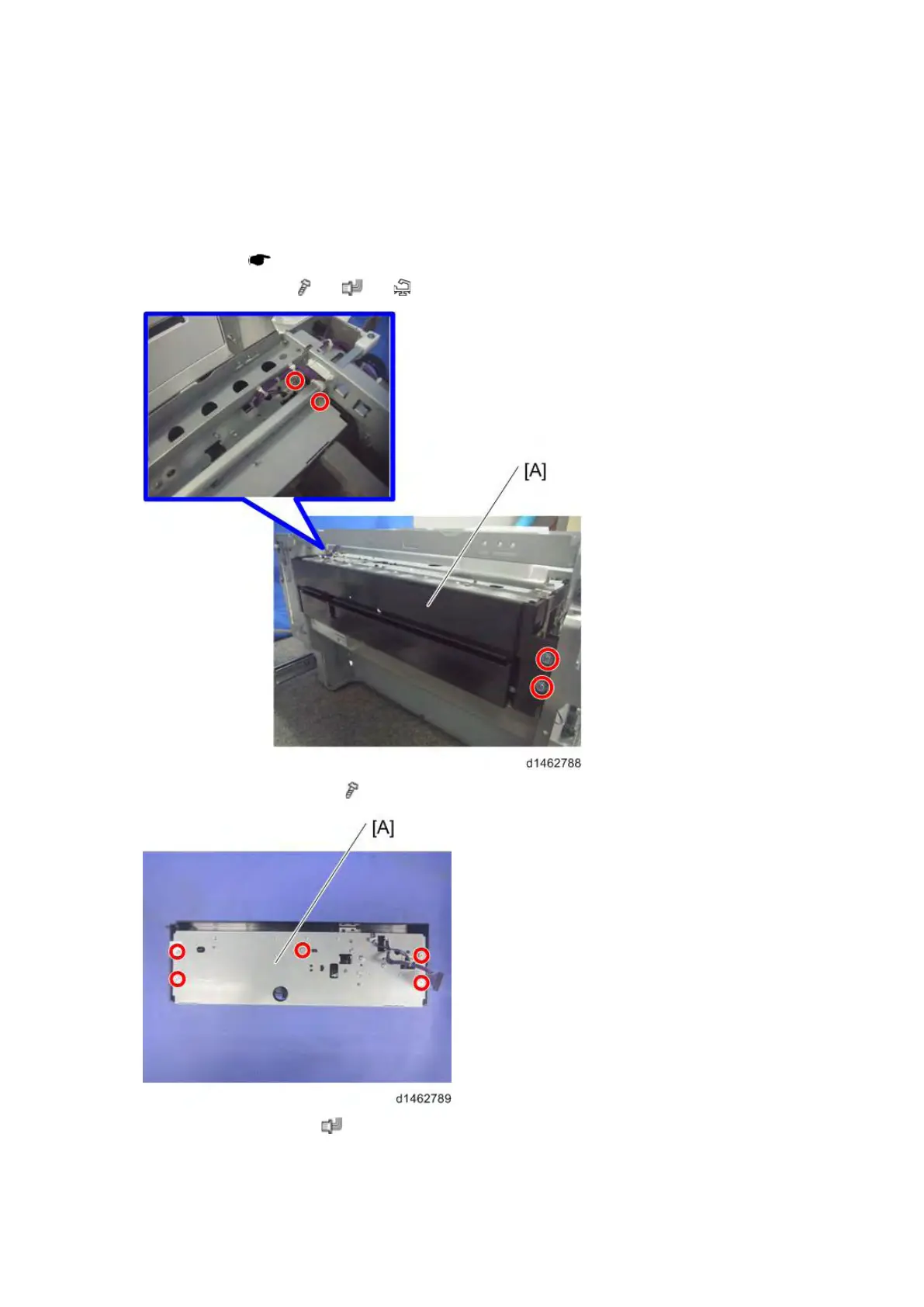 [A]

d1462788

[A]

d1462789